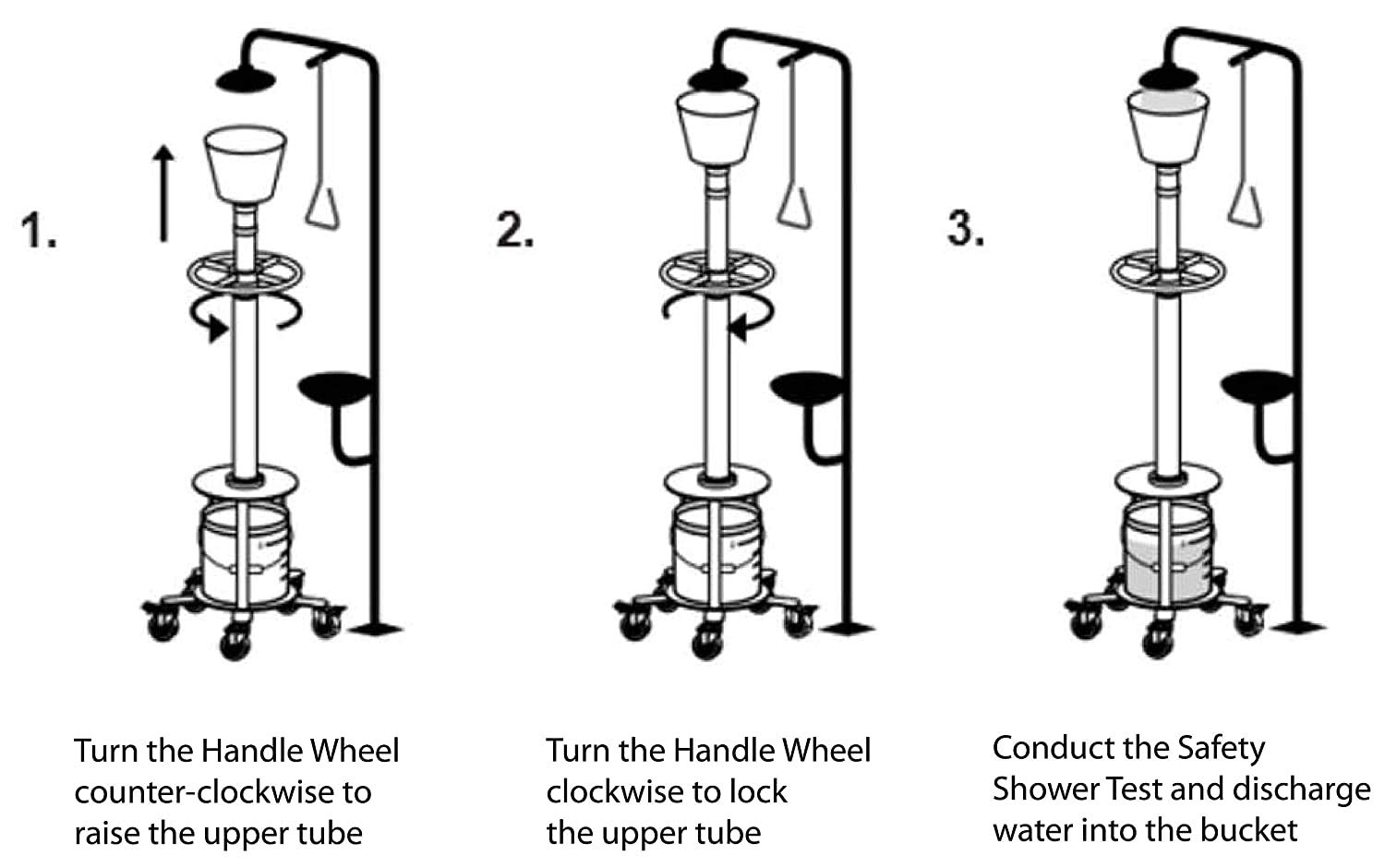 1.

Turn the Handle Wheel counter-clockwise to raise the upper tube

2.

Turn the Handle Wheel clockwise to lock the upper tube

3.

Conduct the Safety Shower Test and discharge water into the bucket