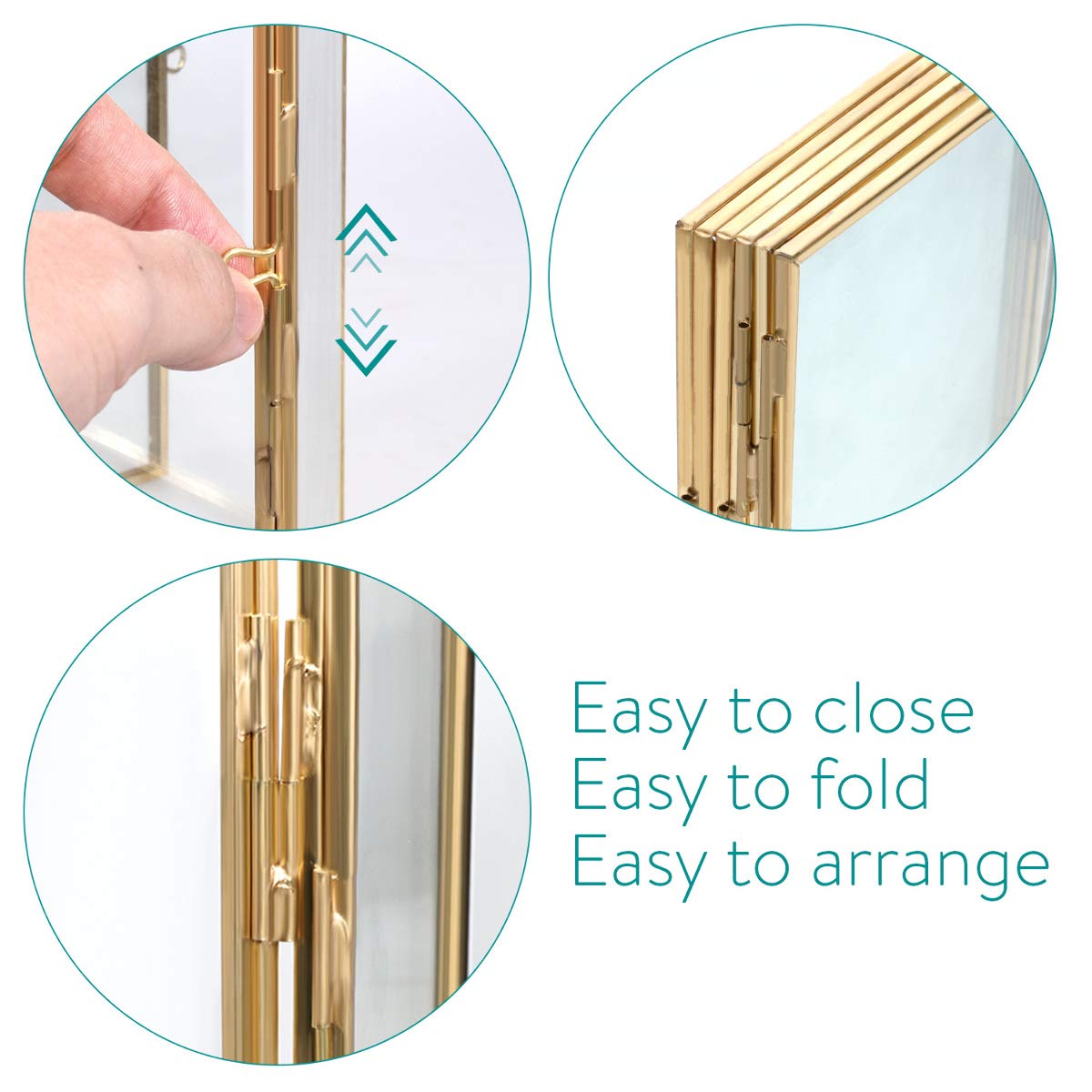 Easy to close
Easy to fold
Easy to arrange