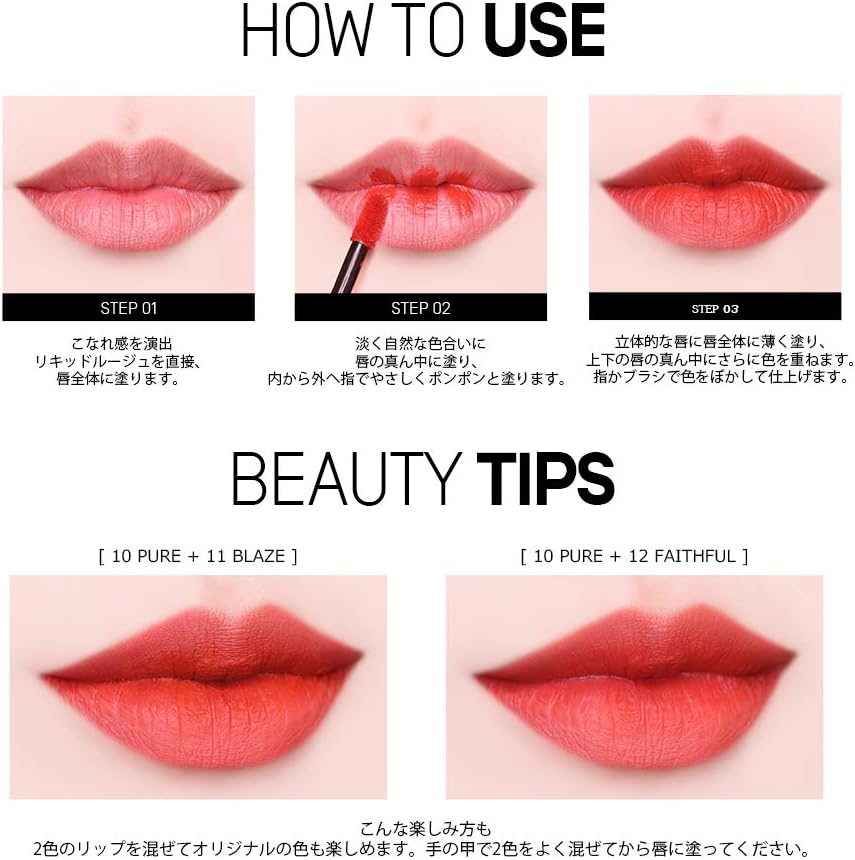 HOW TO USE

STEP 01

こなれ感を演出
リキッドルージュを直接、
唇全体に塗ります。

STEP 02

淡く自然な色合いに
唇の真ん中に塗り、
内から外へ指でやさしくポンポンと塗ります。

STEP 03

立体的な唇に唇全体に薄く塗り、
上下の唇の真ん中にさらに色を重ねます。
指かブラシで色をぼかして仕上げます。

BEAUTY TIPS

[ 10 PURE + 11 BLAZE ]

[ 10 PURE + 12 FAITHFUL ]

こんな楽しみ方も
2色のリップを混ぜてオリジナルの色も楽しめます。手の甲で2色をよく混ぜてから唇に塗ってください。