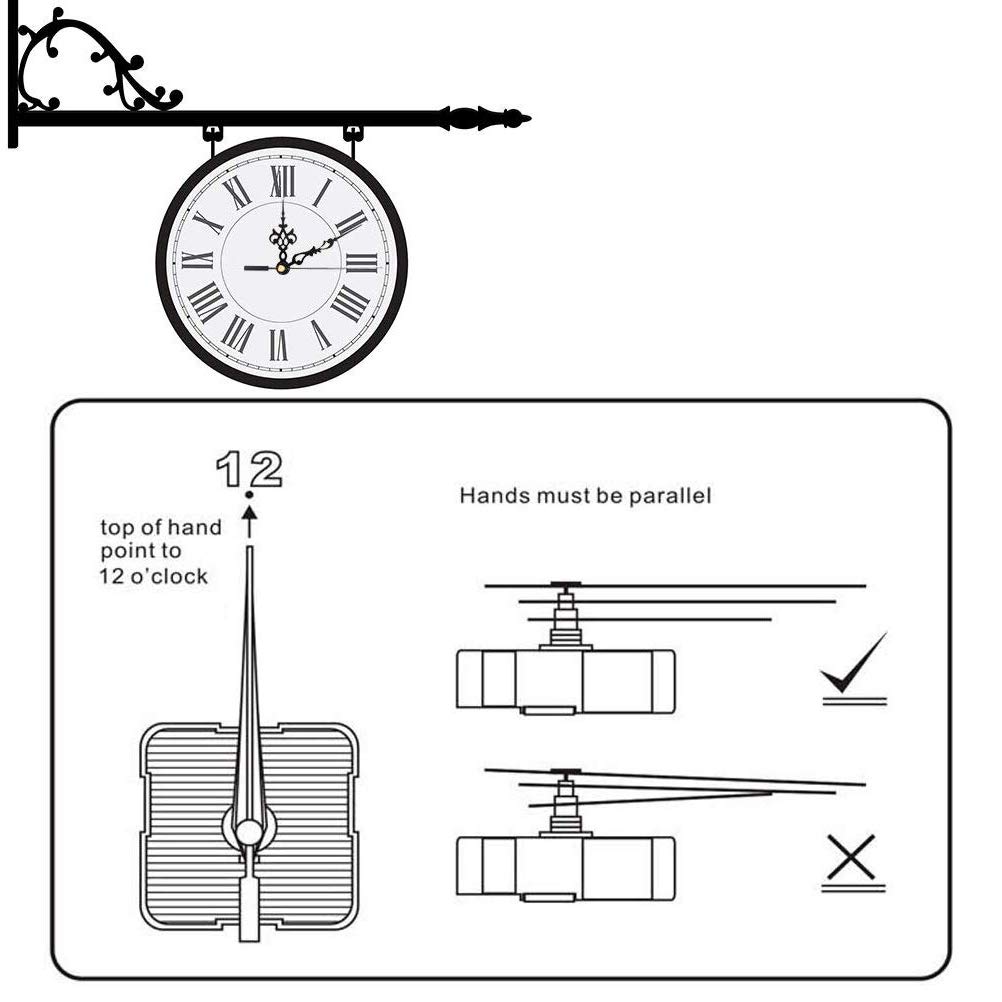 XII I II III IIII V VI VII VIII IX X XI

12

top of hand point to 12 o'clock

Hands must be parallel