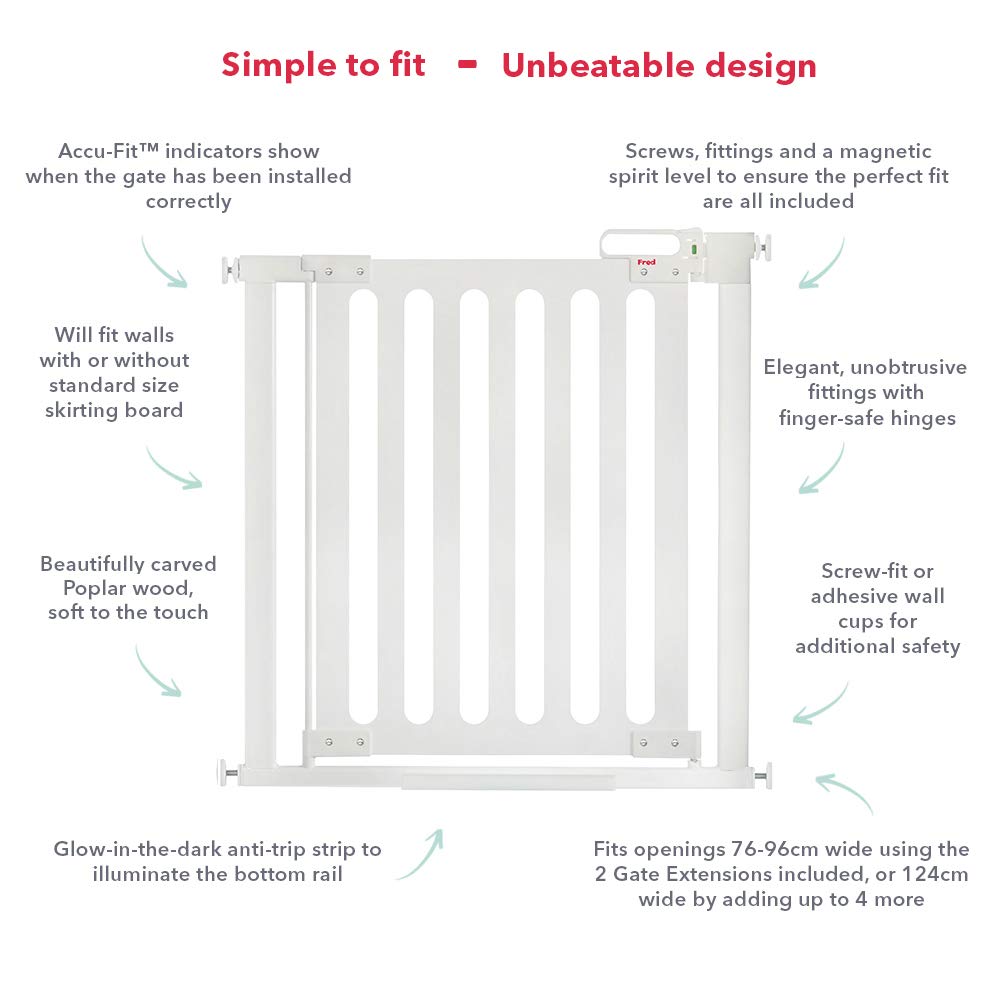 Simple to fit - Unbeatable design

Accu-Fit™ indicators show when the gate has been installed correctly

Will fit walls with or without standard size skirting board

Beautifully carved Poplar wood, soft to the touch

Glow-in-the-dark anti-trip strip to illuminate the bottom rail

Fred

Screws, fittings and a magnetic spirit level to ensure the perfect fit are all included

Elegant, unobtrusive fittings with finger-safe hinges

Screw-fit or adhesive wall cups for additional safety

Fits openings 76-96cm wide using the 2 Gate Extensions included, or 124cm wide by adding up to 4 more