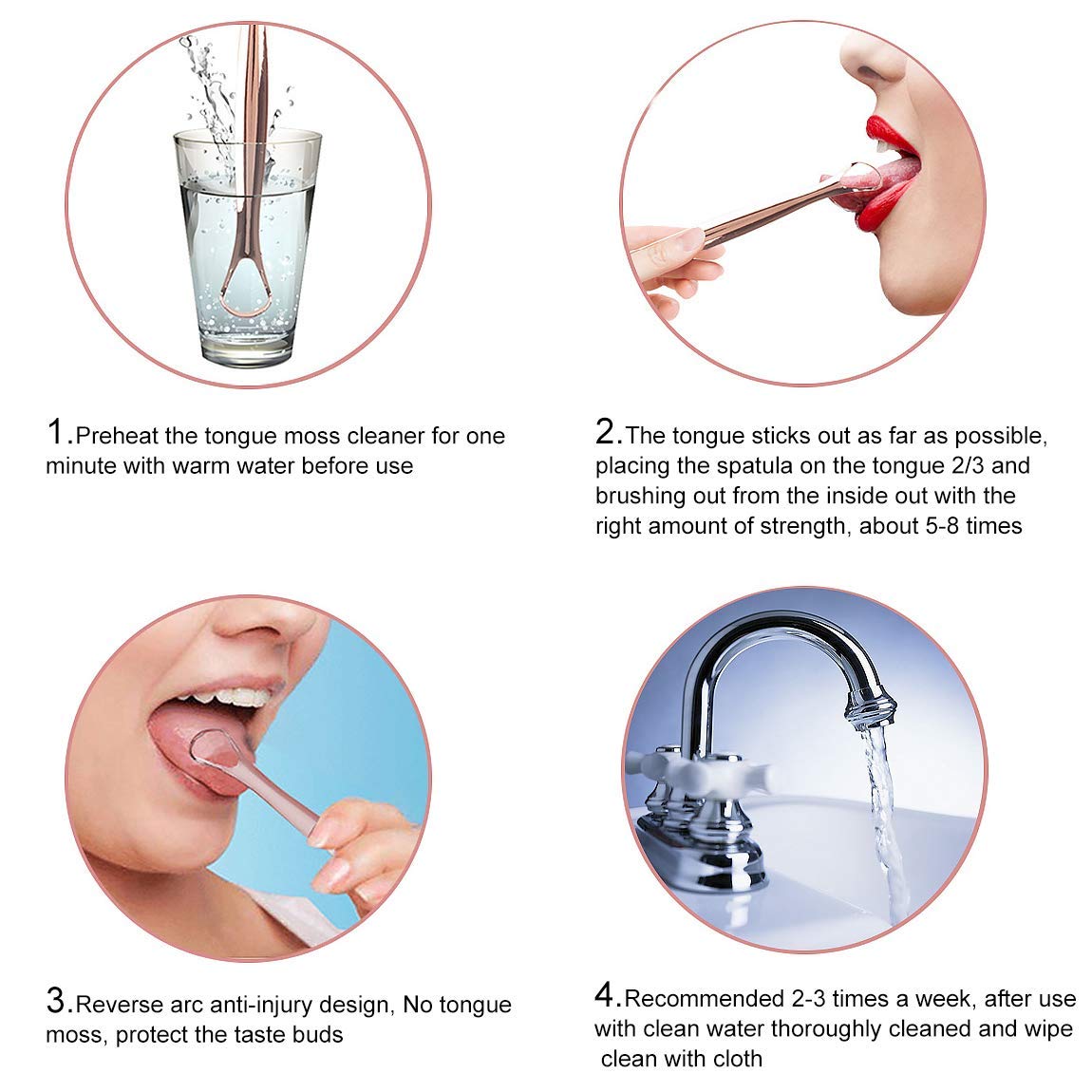 1.Preheat the tongue moss cleaner for one minute with warm water before use

2.The tongue sticks out as far as possible, placing the spatula on the tongue 2/3 and brushing out from the inside out with the right amount of strength, about 5-8 times

3.Reverse arc anti-injury design, No tongue moss, protect the taste buds

4.Recommended 2-3 times a week, after use with clean water thoroughly cleaned and wipe clean with cloth