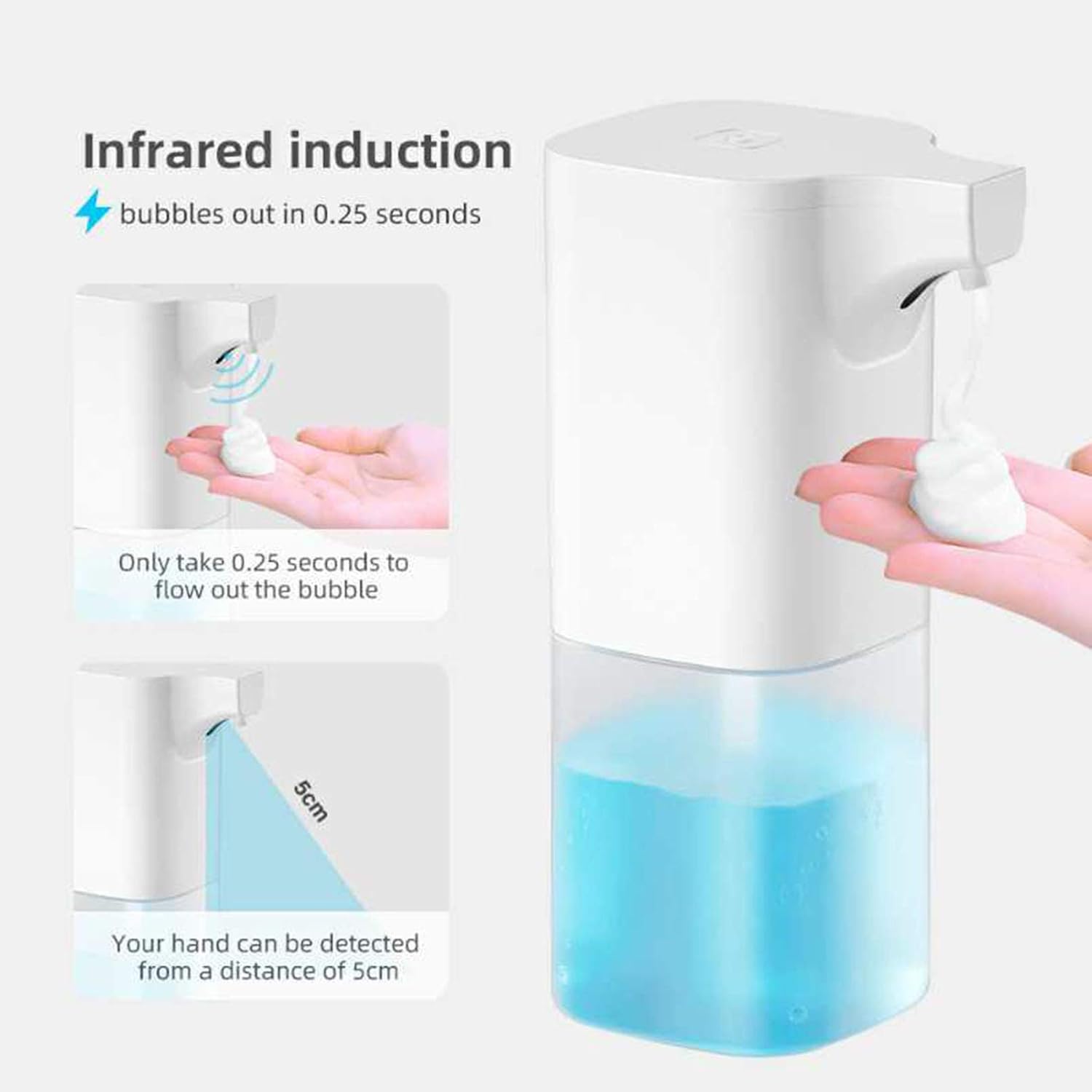 Infrared induction

bubbles out in 0.25 seconds

Only take 0.25 seconds to flow out the bubble

5cm

Your hand can be detected from a distance of 5cm