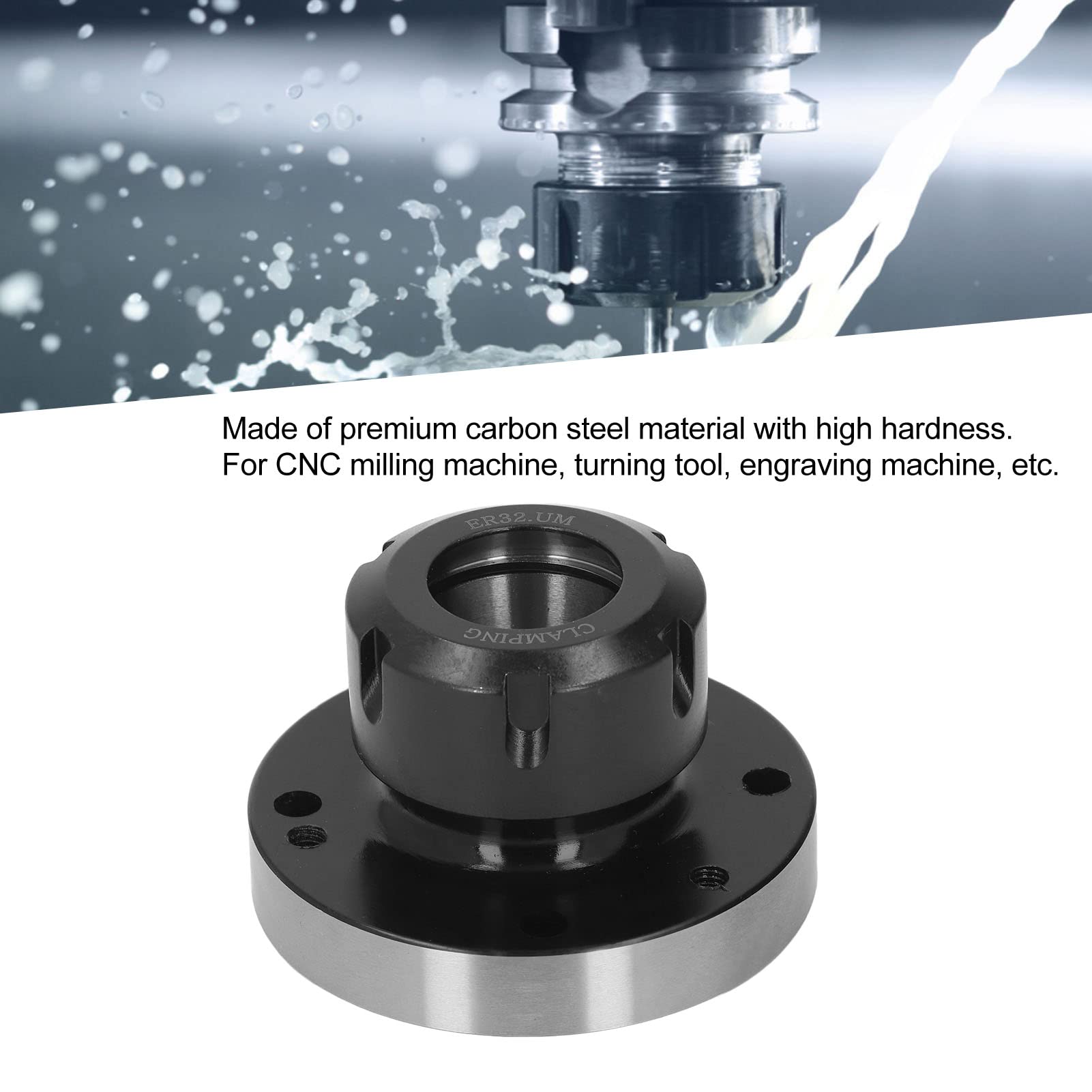 Made of premium carbon steel material with high hardness.
For CNC milling machine, turning tool, engraving machine, etc.

ER32.UM

CLAMPING