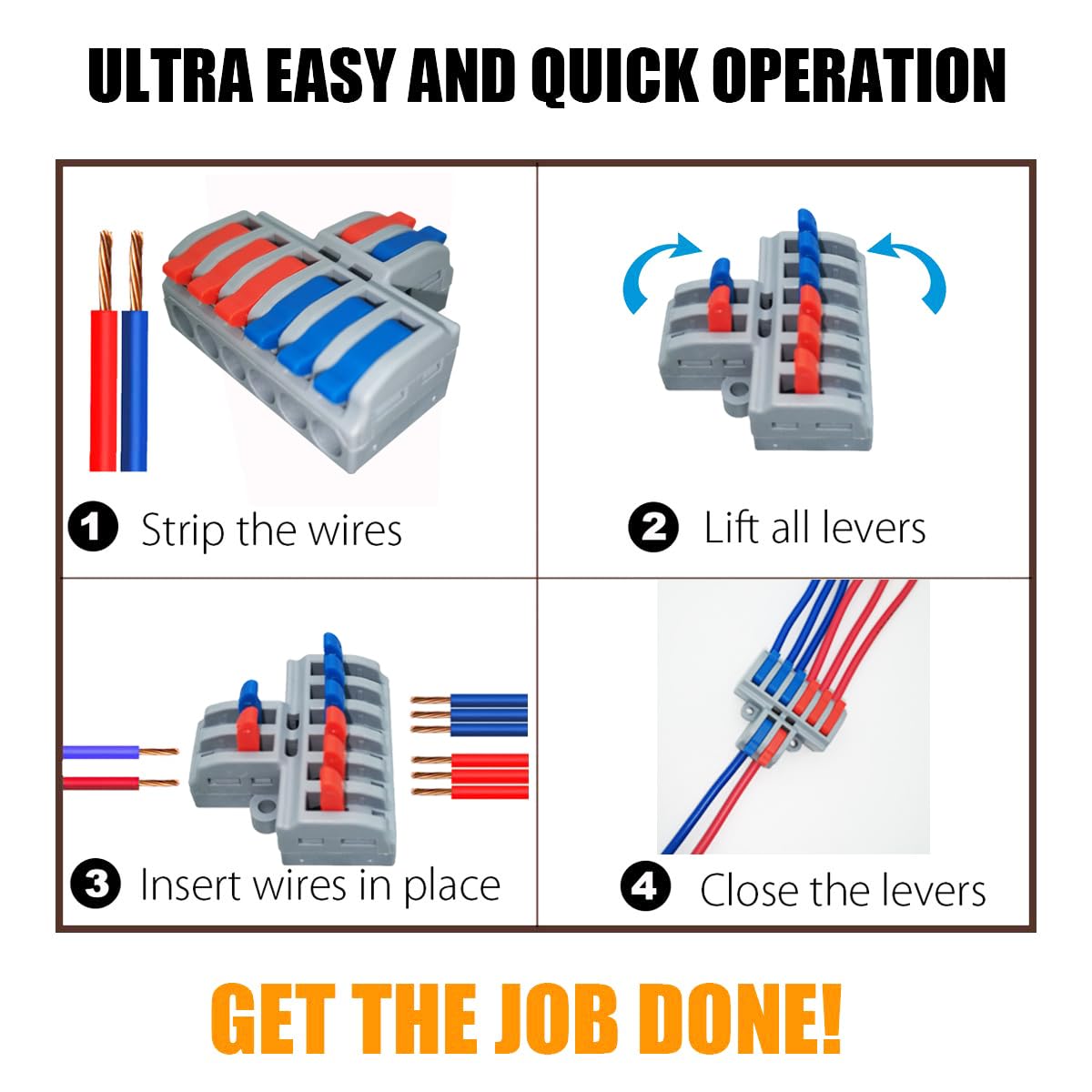 ULTRA EASY AND QUICK OPERATION

1 Strip the wires

2 Lift all levers

3 Insert wires in place

4 Close the levers

GET THE JOB DONE!