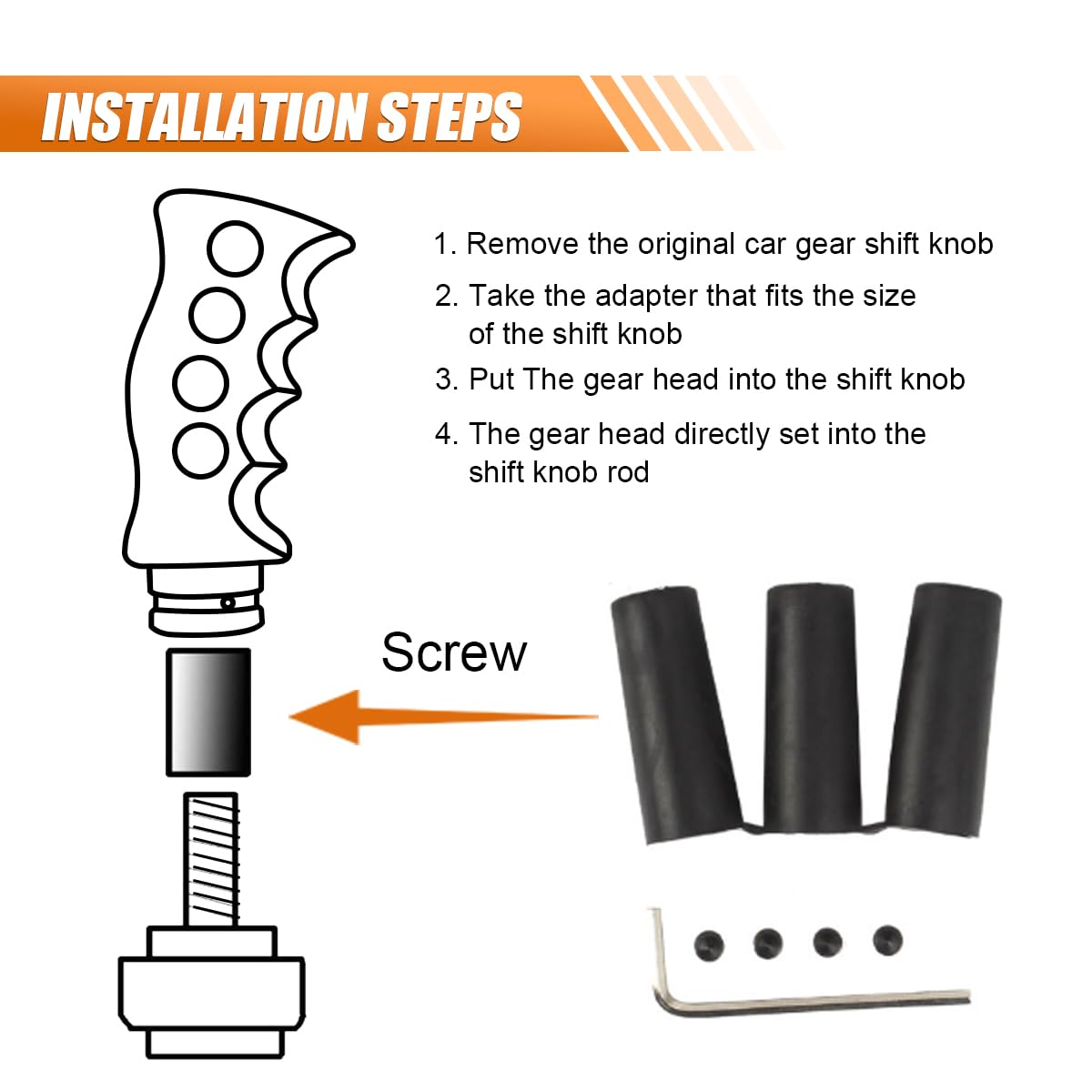 INSTALLATION STEPS

1. Remove the original car gear shift knob

2. Take the adapter that fits the size of the shift knob

3. Put The gear head into the shift knob

4. The gear head directly set into the shift knob rod

Screw