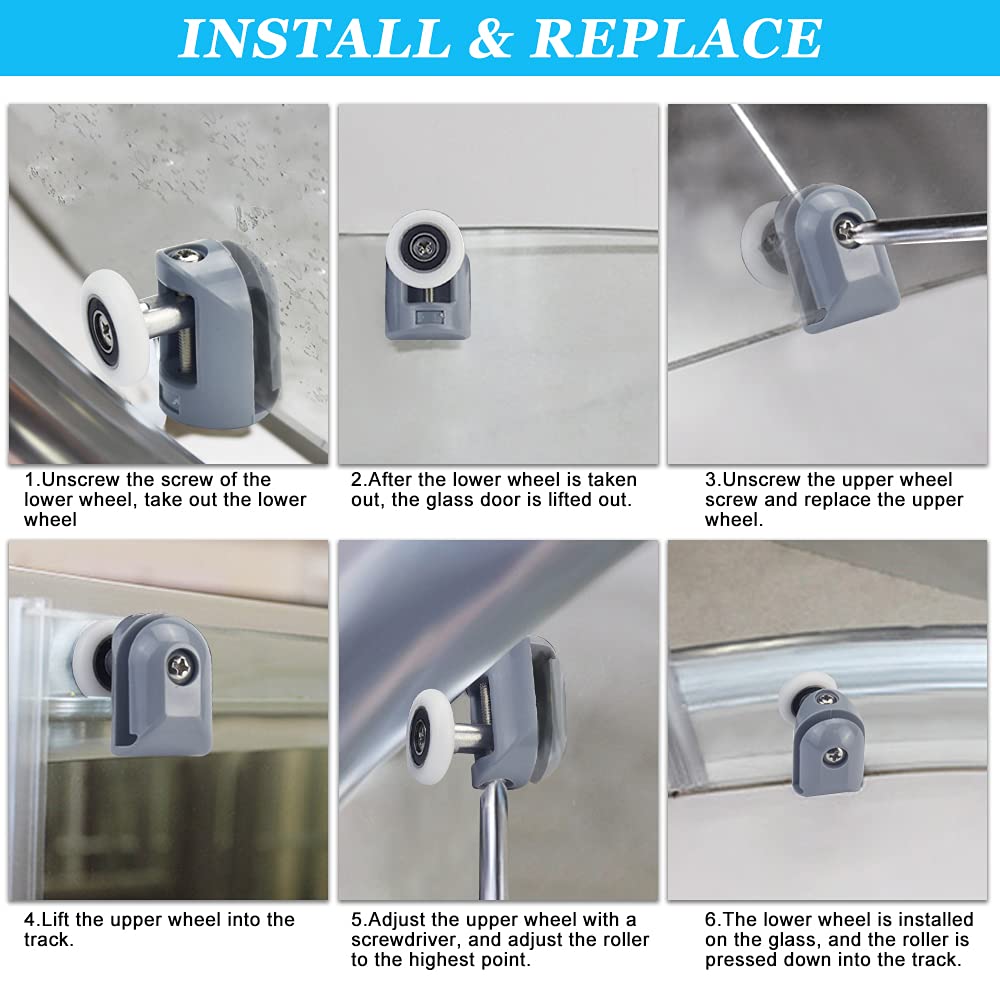 INSTALL & REPLACE

1.Unscrew the screw of the lower wheel, take out the lower wheel

2.After the lower wheel is taken out, the glass door is lifted out.

3.Unscrew the upper wheel screw and replace the upper wheel.

4.Lift the upper wheel into the track.

5.Adjust the upper wheel with a screwdriver, and adjust the roller to the highest point.

6.The lower wheel is installed on the glass, and the roller is pressed down into the track.