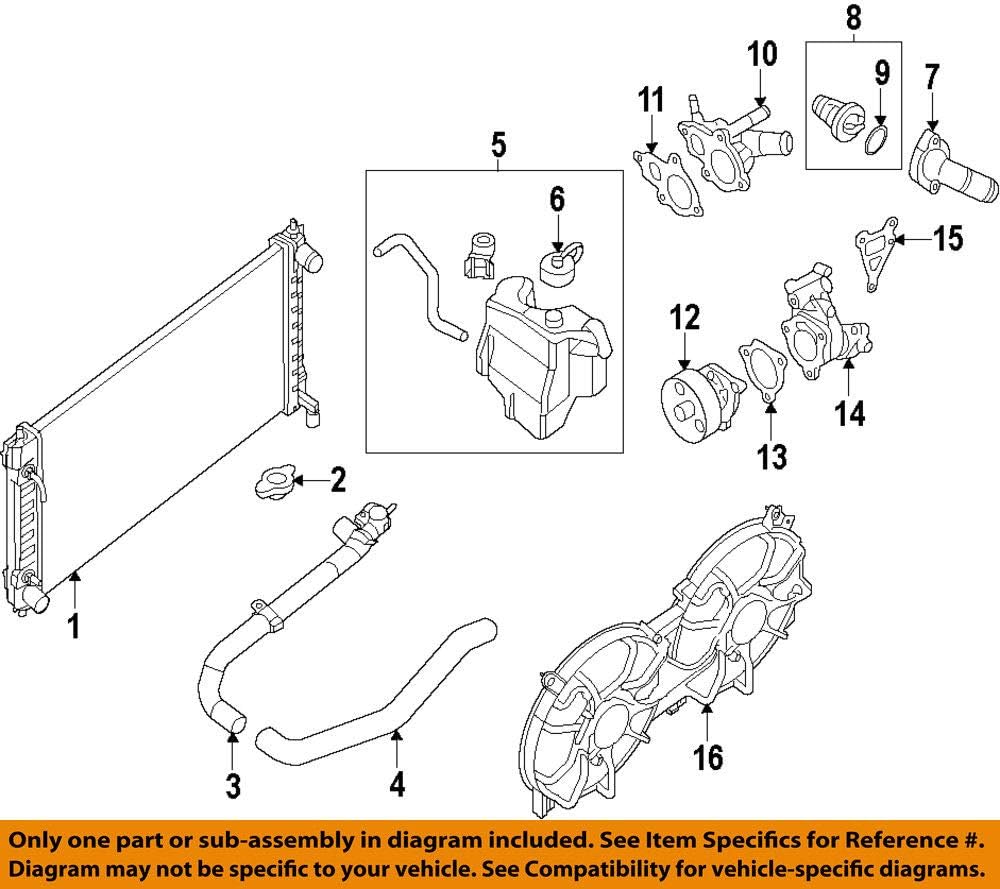 8
10
9
7
11
5
6
15
12
14
13
2
1
3
4
16

Only one part or sub-assembly in diagram included. See Item Specifics for Reference #. Diagram may not be specific to your vehicle. See Compatibility for vehicle-specific diagrams.