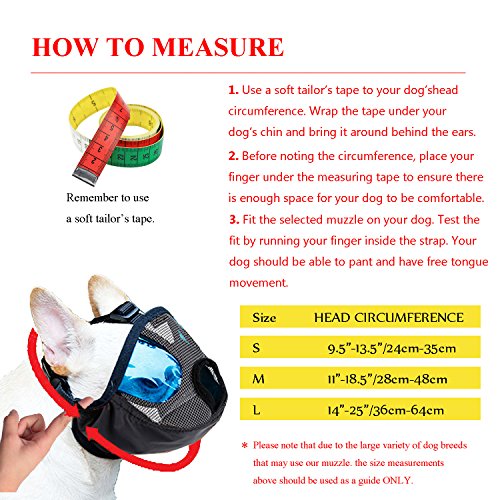 HOW TO MEASURE

Remember to use a soft tailor's tape.

1. Use a soft tailor's tape to your dog'shead circumference. Wrap the tape under your dog's chin and bring it around behind the ears.

2. Before noting the circumference, place your finger under the measuring tape to ensure there is enough space for your dog to be comfortable.

3. Fit the selected muzzle on your dog. Test the fit by running your finger inside the strap. Your dog should be able to pant and have free tongue movement.

| Size | HEAD CIRCUMFERENCE |
|---|---|
| S | 9.5"-13.5"/24cm-35cm |
| M | 11"-18.5"/28cm-48cm |
| L | 14"-25"/36cm-64cm |

* Please note that due to the large variety of dog breeds that may use our muzzle. the size measurements above should be used as a guide ONLY.