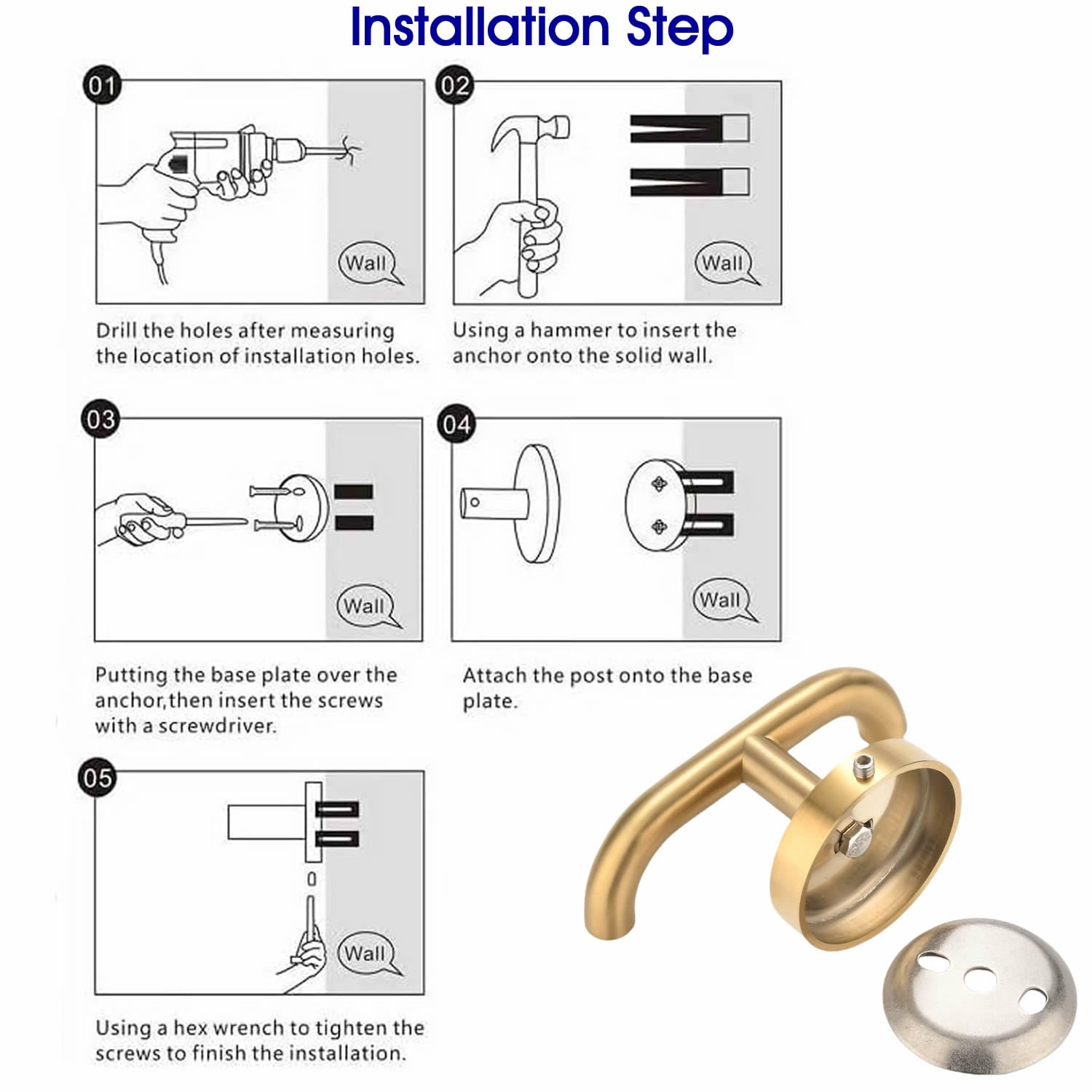 Installation Step

01

Wall

Drill the holes after measuring the location of installation holes.

02

Wall

Using a hammer to insert the anchor onto the solid wall.

03

Wall

Putting the base plate over the anchor,then insert the screws with a screwdriver.

04

Wall

Attach the post onto the base plate.

05

Wall

Using a hex wrench to tighten the screws to finish the installation.