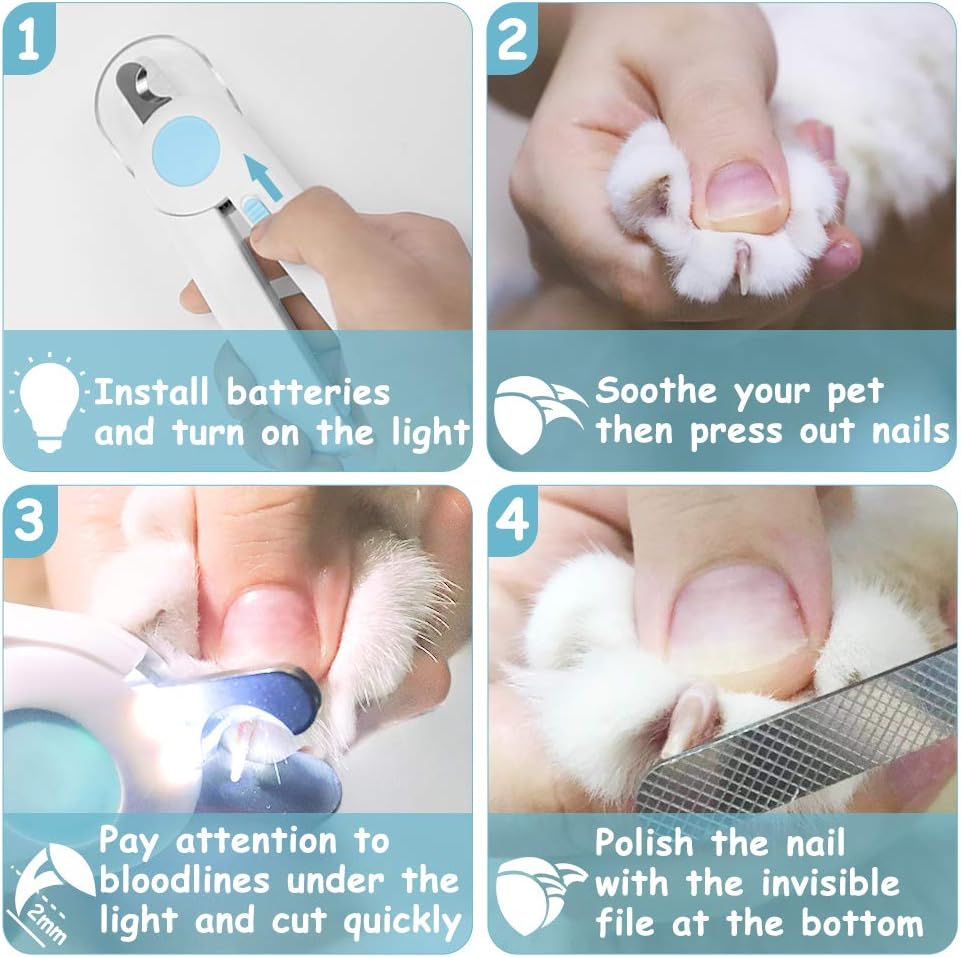 1

Install batteries and turn on the light

2

Soothe your pet then press out nails

3

2mm

Pay attention to bloodlines under the light and cut quickly

4

Polish the nail with the invisible file at the bottom