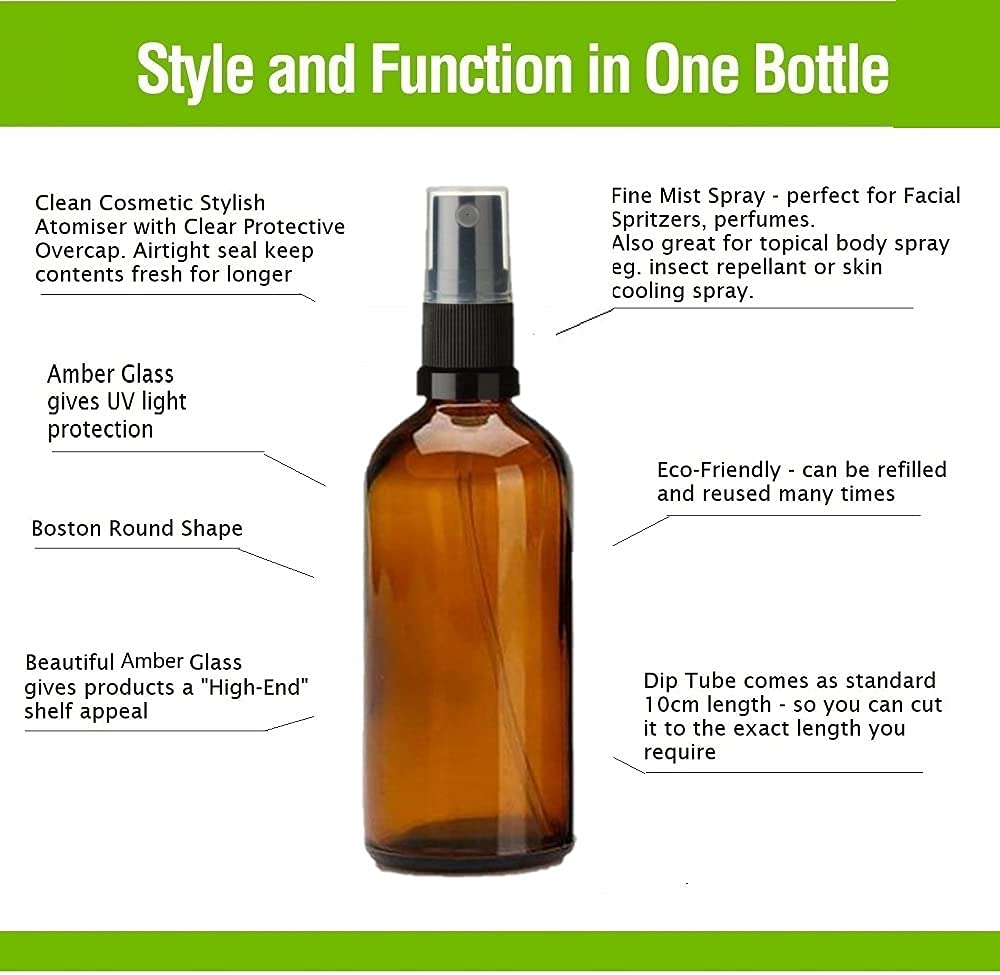 Style and Function in One Bottle

Clean Cosmetic Stylish Atomiser with Clear Protective Overcap. Airtight seal keep contents fresh for longer

Amber Glass gives UV light protection

Boston Round Shape

Beautiful Amber Glass gives products a "High-End" shelf appeal

Fine Mist Spray - perfect for Facial Spritzers, perfumes.
Also great for topical body spray eg. insect repellant or skin cooling spray.

Eco-Friendly - can be refilled and reused many times

Dip Tube comes as standard 10cm length - so you can cut it to the exact length you require