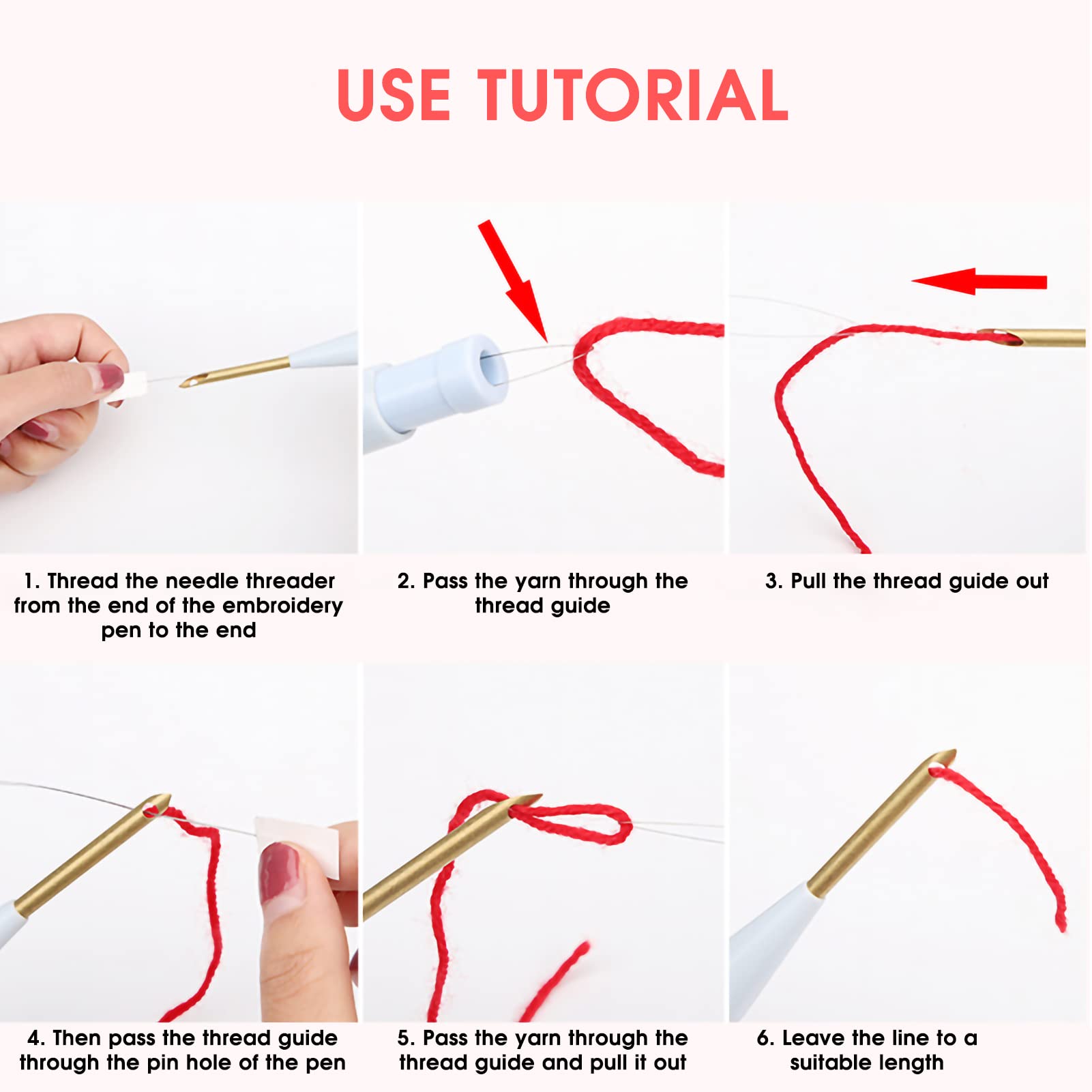 USE TUTORIAL

1. Thread the needle threader from the end of the embroidery pen to the end

2. Pass the yarn through the thread guide

3. Pull the thread guide out

4. Then pass the thread guide through the pin hole of the pen

5. Pass the yarn through the thread guide and pull it out

6. Leave the line to a suitable length