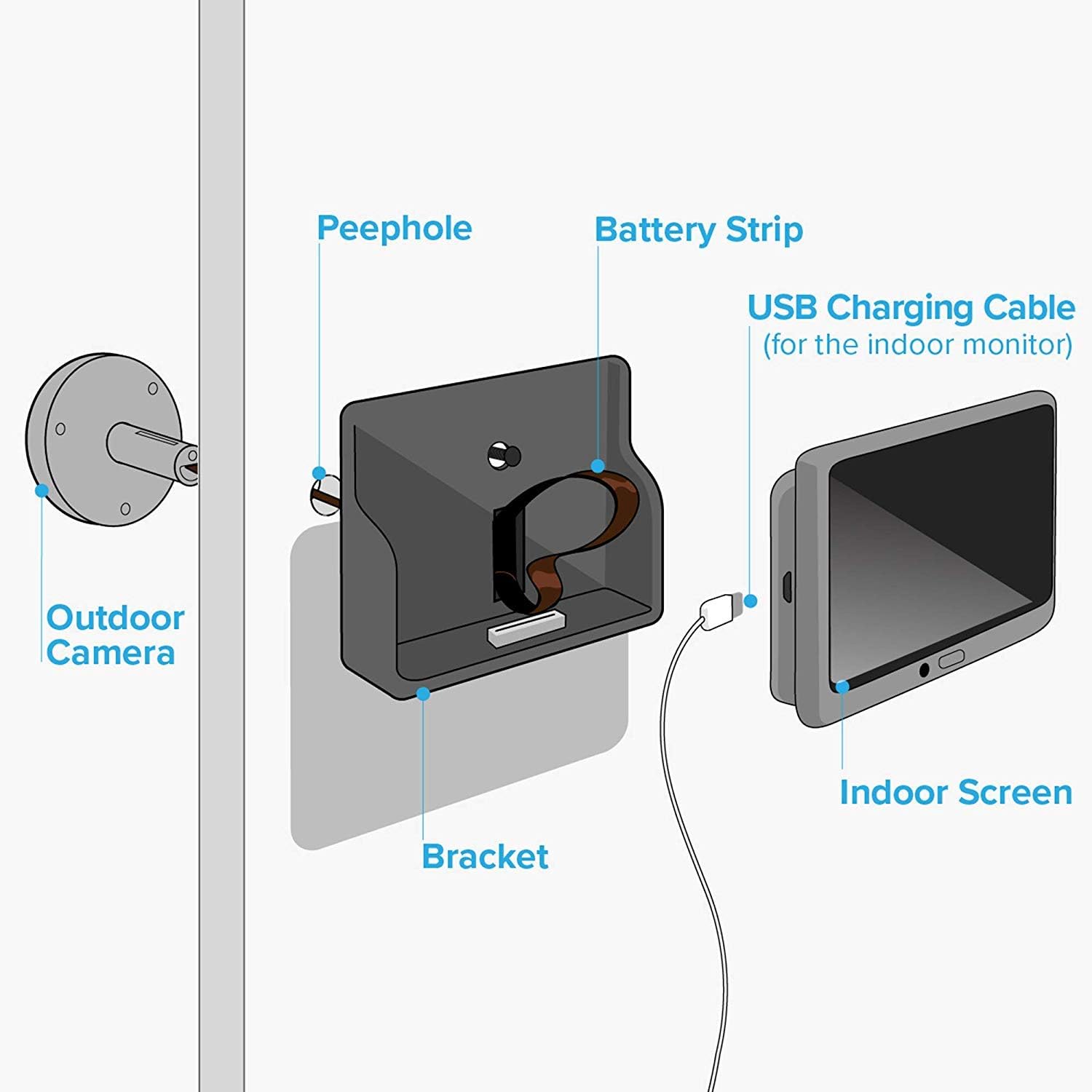 Peephole

Battery Strip

USB Charging Cable
(for the indoor monitor)

Outdoor Camera

Bracket

Indoor Screen