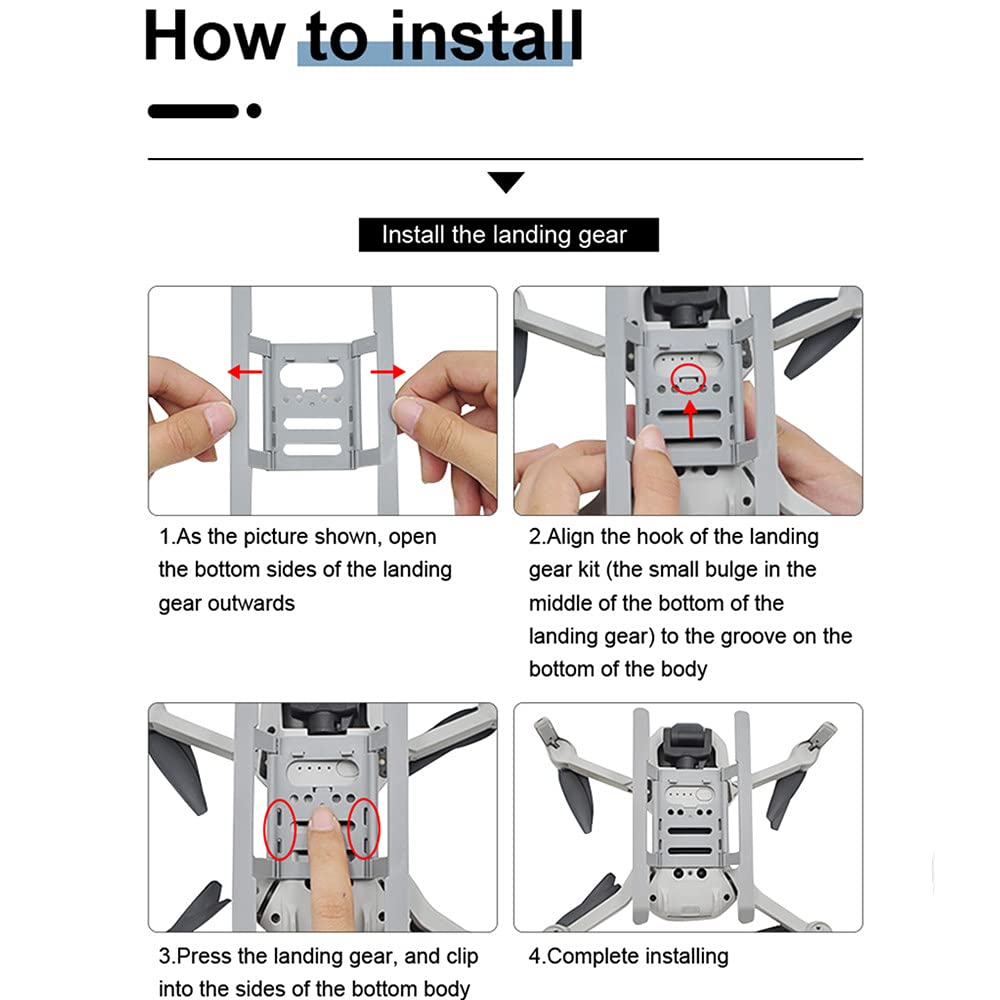 How to install

Install the landing gear

1.As the picture shown, open the bottom sides of the landing gear outwards

2.Align the hook of the landing gear kit (the small bulge in the middle of the bottom of the landing gear) to the groove on the bottom of the body

3.Press the landing gear, and clip into the sides of the bottom body

4.Complete installing