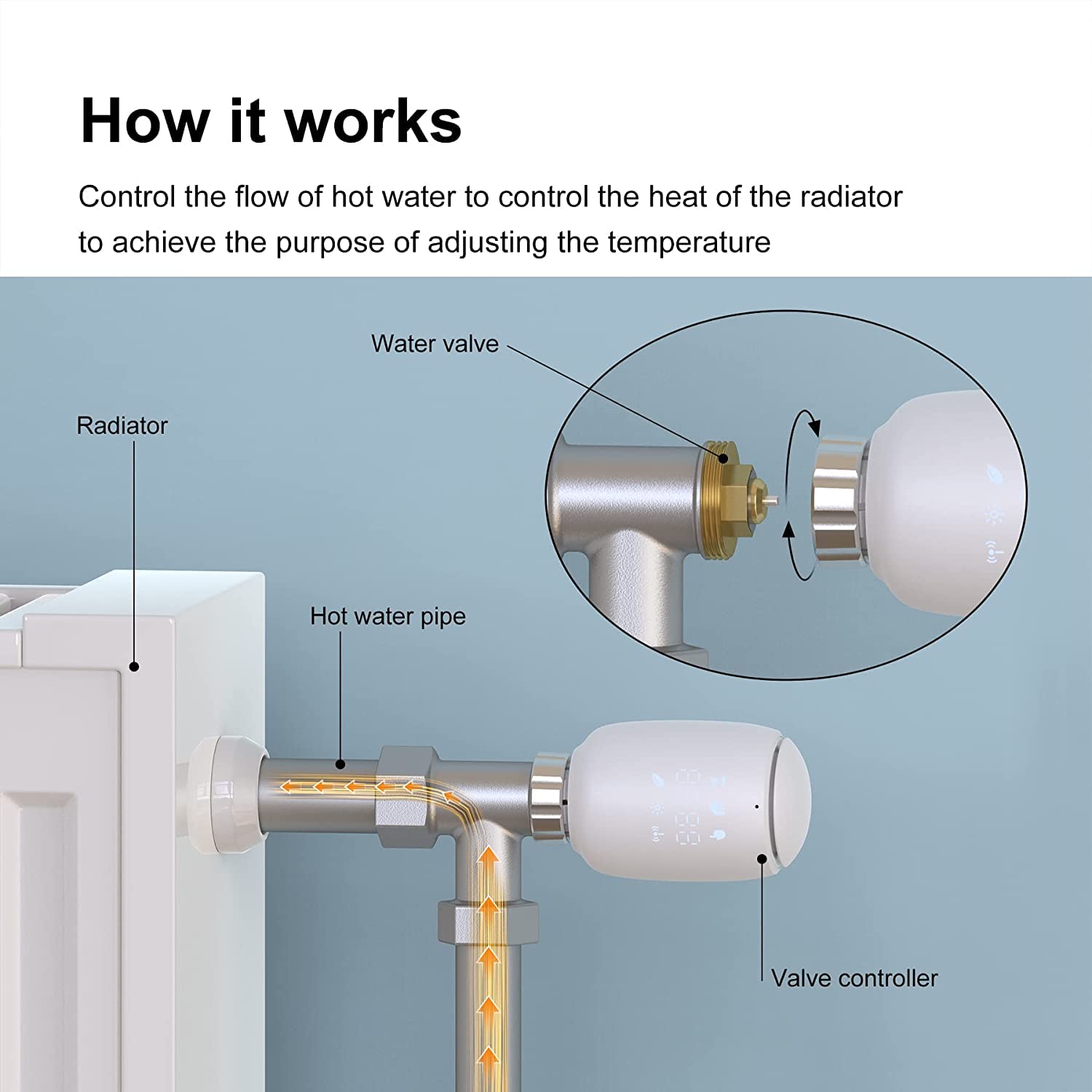 How it works

Control the flow of hot water to control the heat of the radiator to achieve the purpose of adjusting the temperature

Water valve

Radiator

Hot water pipe

Valve controller