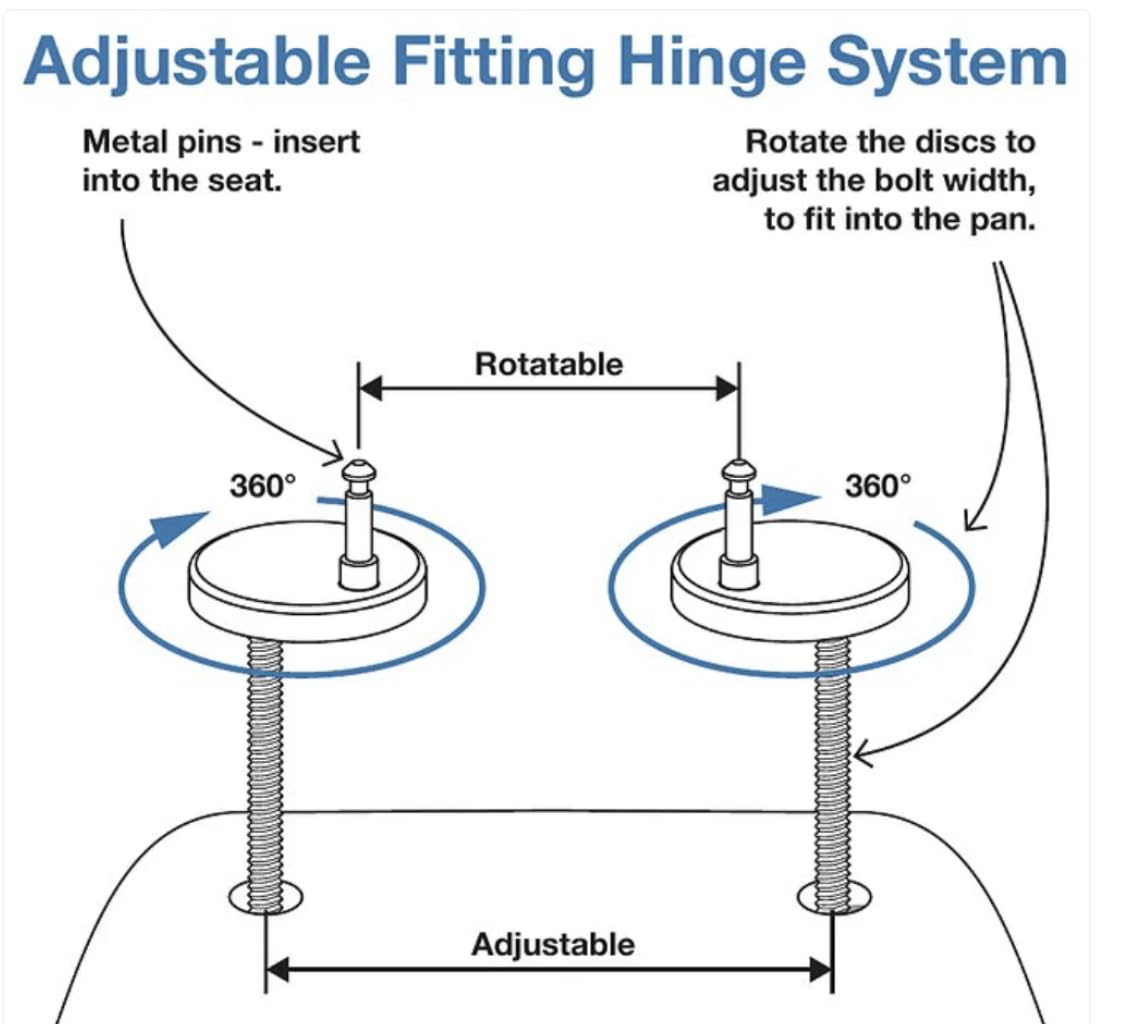 Adjustable Fitting Hinge System

Metal pins - insert into the seat.

Rotate the discs to adjust the bolt width, to fit into the pan.

Rotatable

360°

360°

Adjustable