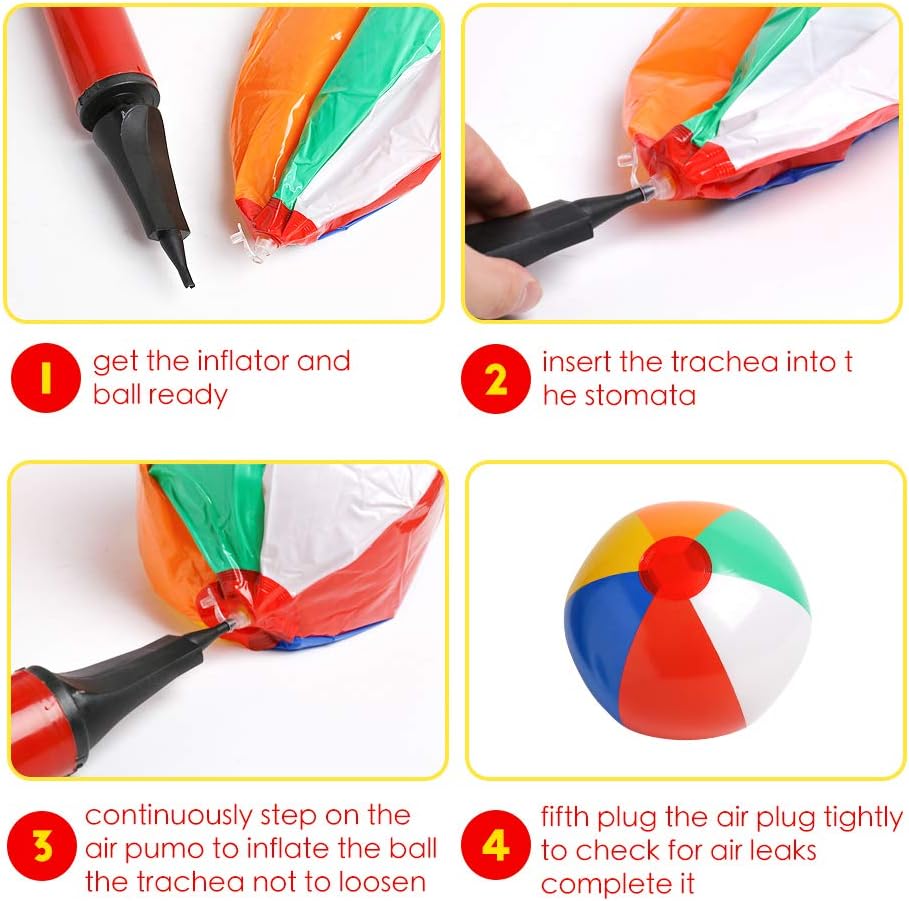 1 get the inflator and ball ready

2 insert the trachea into t he stomata

3 continuously step on the air pumo to inflate the ball the trachea not to loosen

4 fifth plug the air plug tightly to check for air leaks complete it