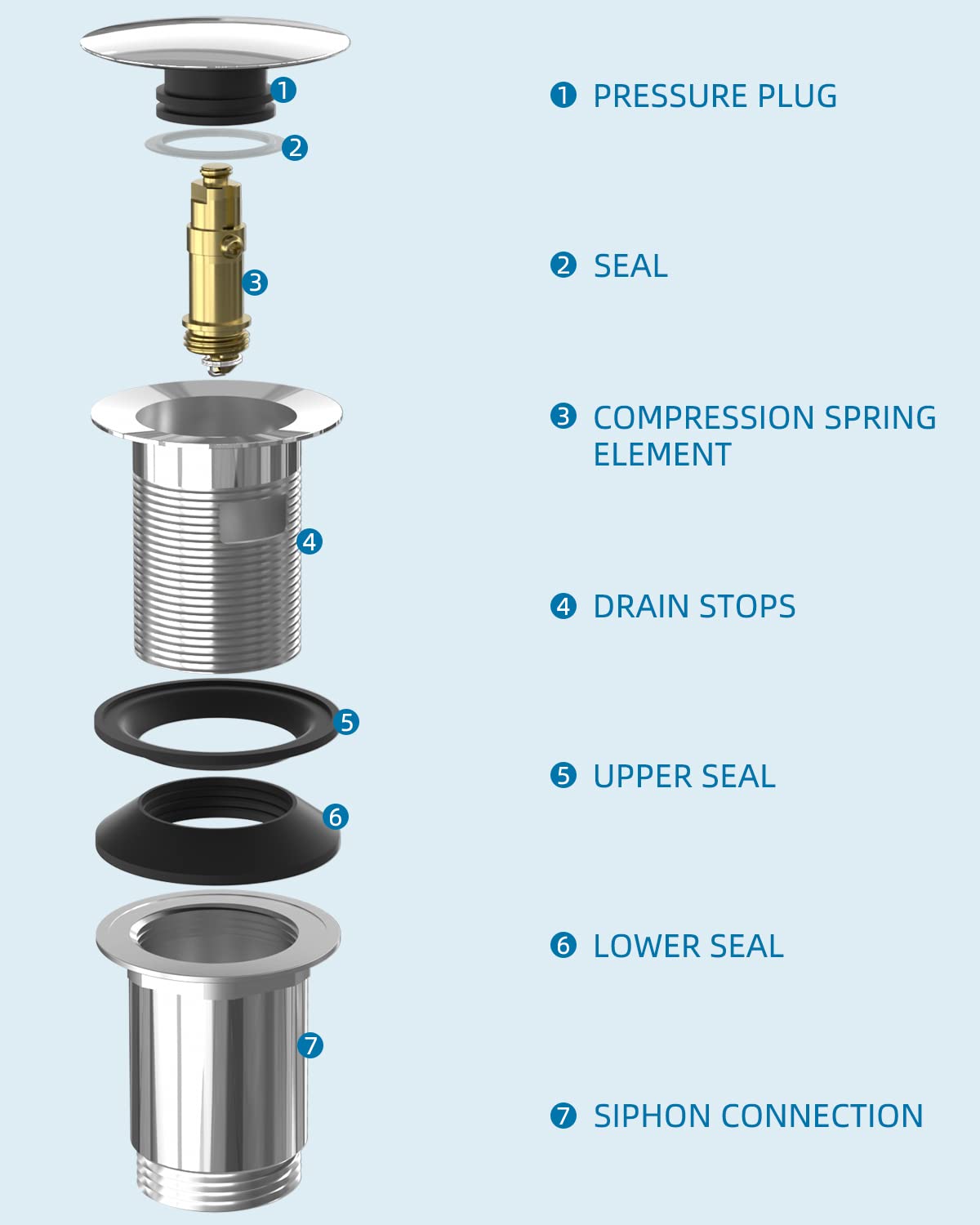 1
2
3
4
5
6
7

1 PRESSURE PLUG

2 SEAL

3 COMPRESSION SPRING ELEMENT

4 DRAIN STOPS

5 UPPER SEAL

6 LOWER SEAL

7 SIPHON CONNECTION