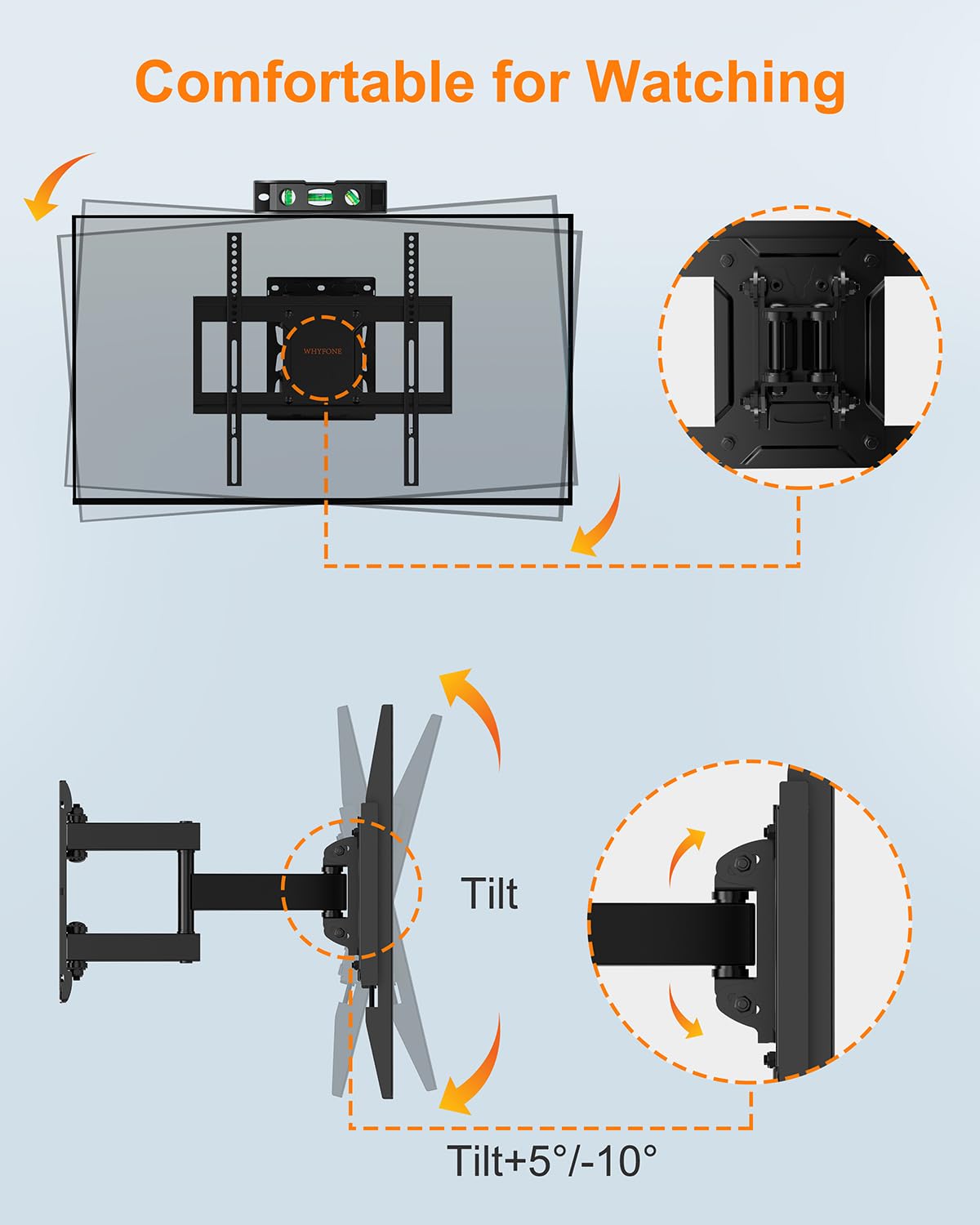 Comfortable for Watching

WHYFONE

Tilt

Tilt+5°/-10°