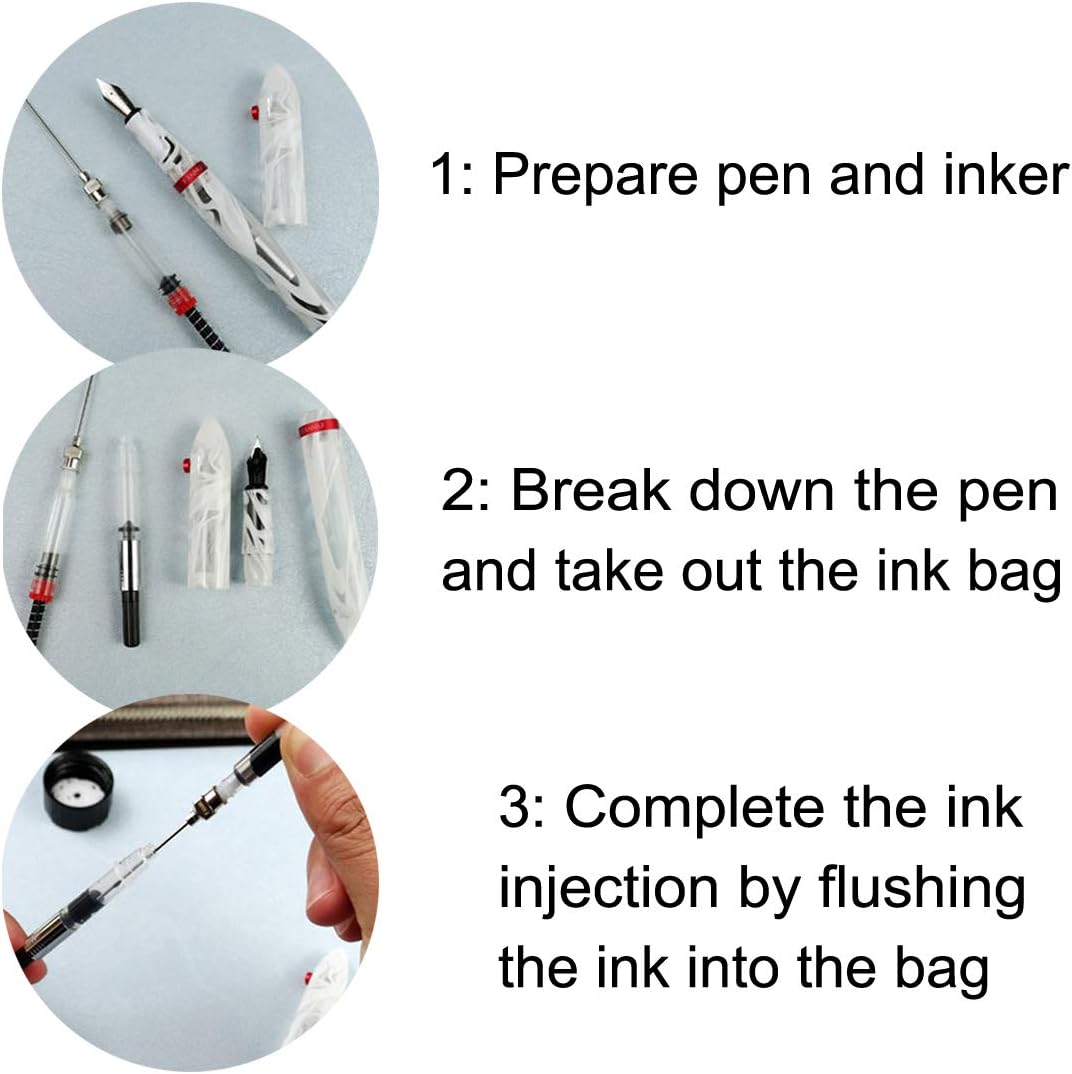 1: Prepare pen and inker

2: Break down the pen and take out the ink bag

3: Complete the ink injection by flushing the ink into the bag