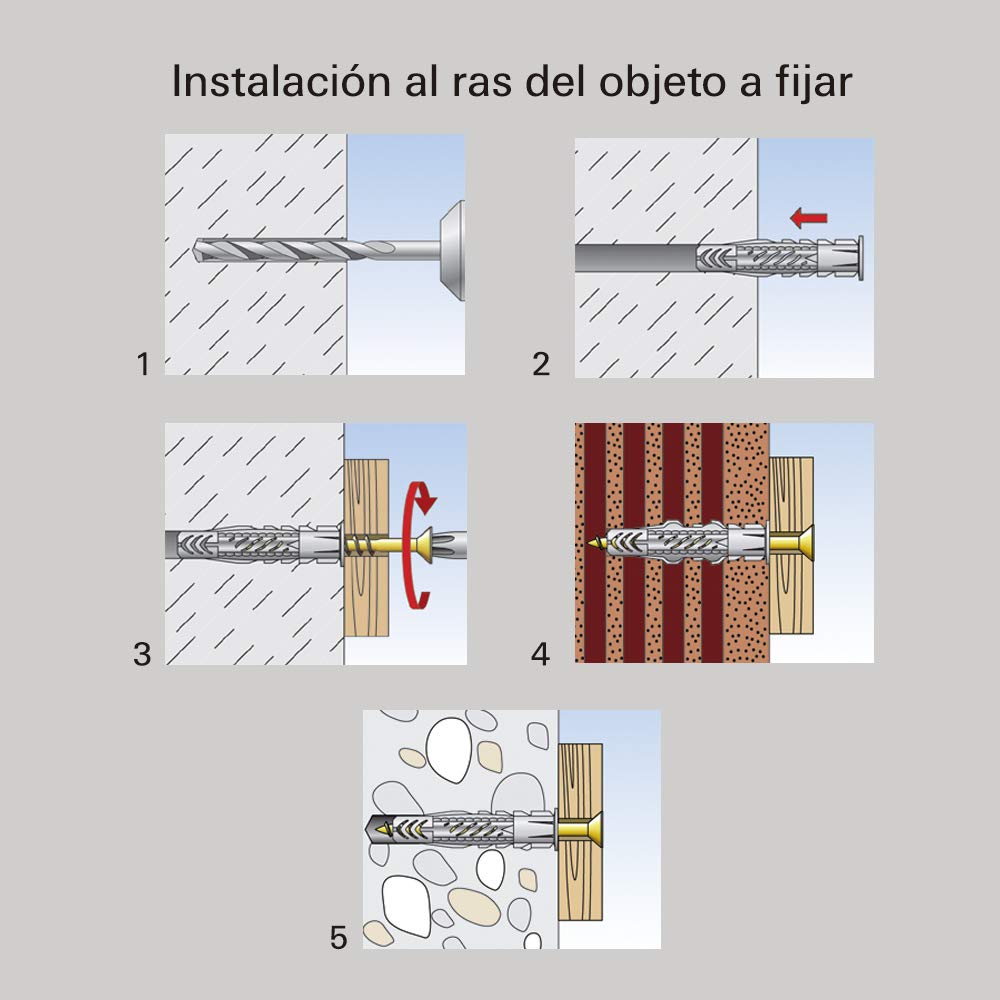 Instalación al ras del objeto a fijar

1

2

3

4

5