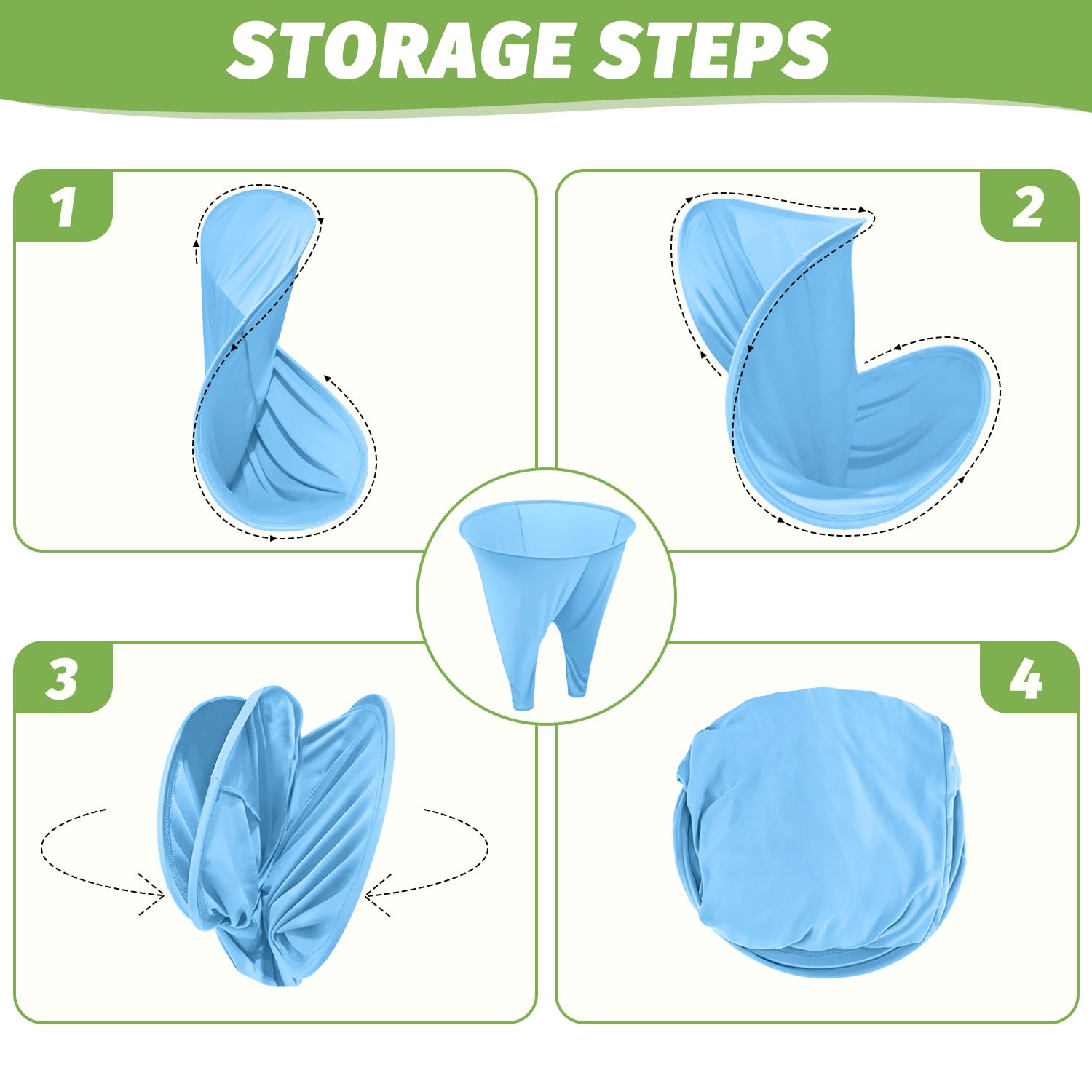 STORAGE STEPS

1

2

3

4