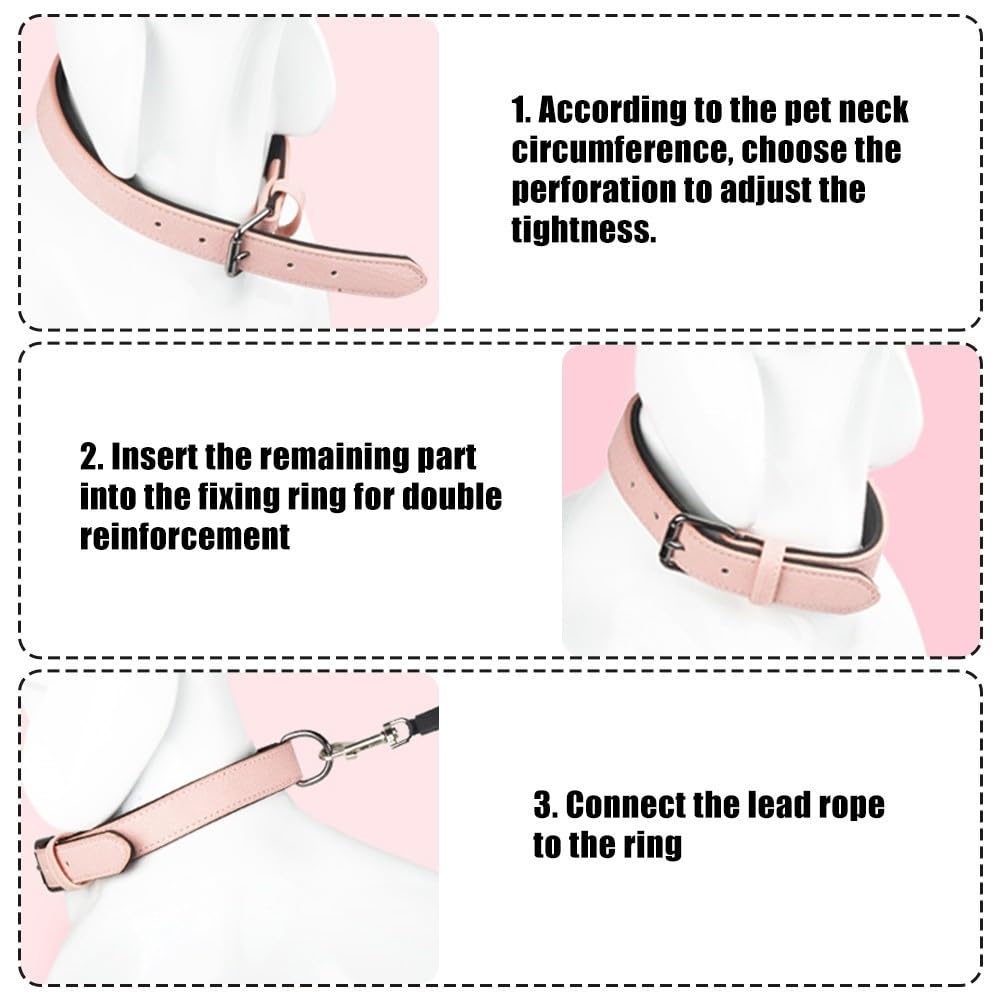 1. According to the pet neck circumference, choose the perforation to adjust the tightness.

2. Insert the remaining part into the fixing ring for double reinforcement

3. Connect the lead rope to the ring