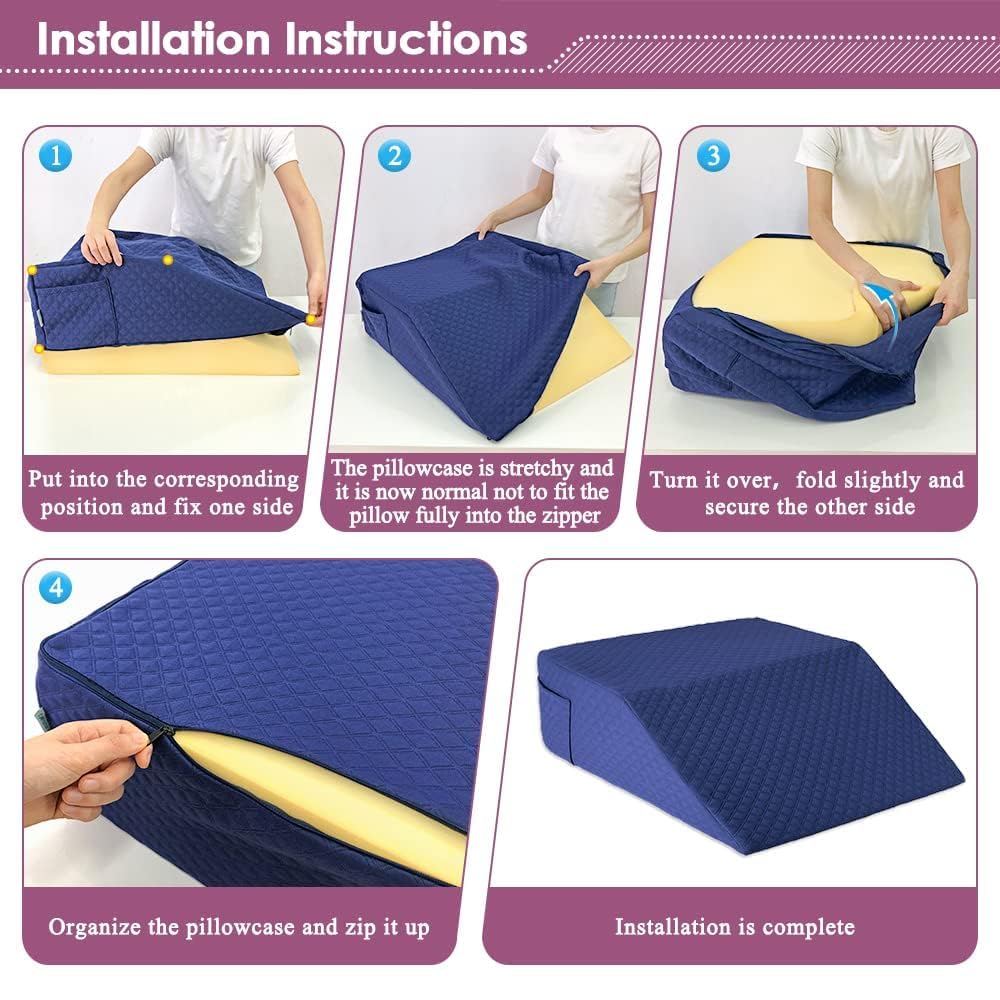 Installation Instructions

1

Put into the corresponding position and fix one side

2

The pillowcase is stretchy and it is now normal not to fit the pillow fully into the zipper

3

Turn it over, fold slightly and secure the other side

4

Organize the pillowcase and zip it up

Installation is complete