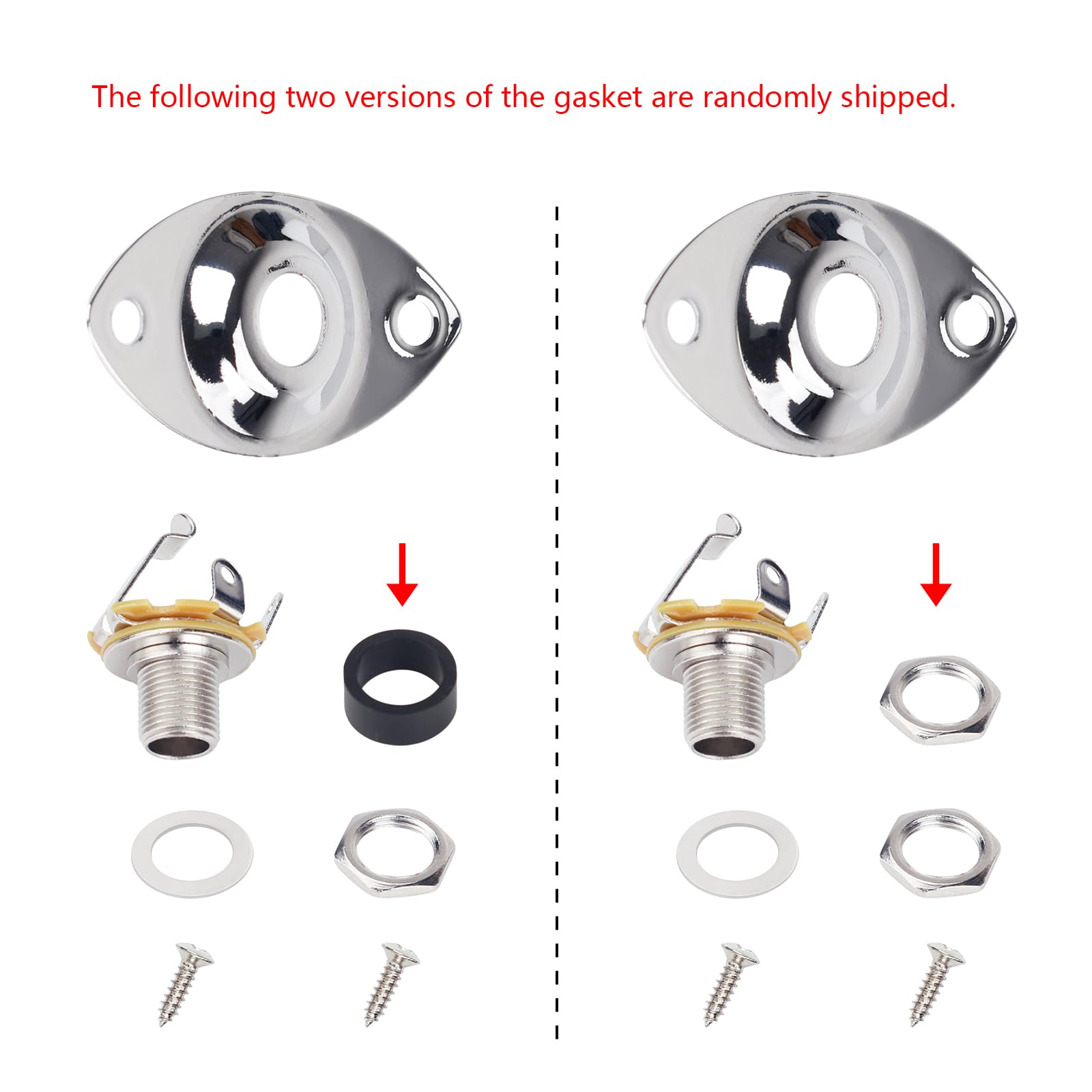 The following two versions of the gasket are randomly shipped.