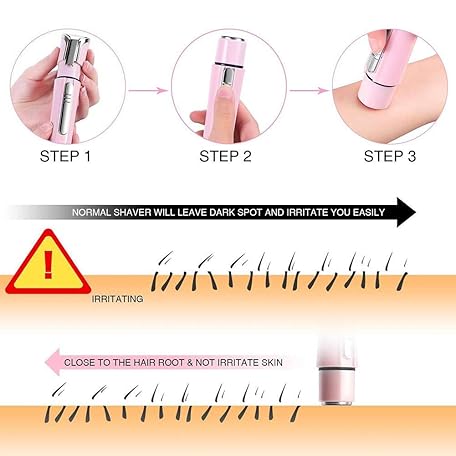 STEP 1

STEP 2

STEP 3

NORMAL SHAVER WILL LEAVE DARK SPOT AND IRRITATE YOU EASILY

!

IRRITATING

CLOSE TO THE HAIR ROOT & NOT IRRITATE SKIN