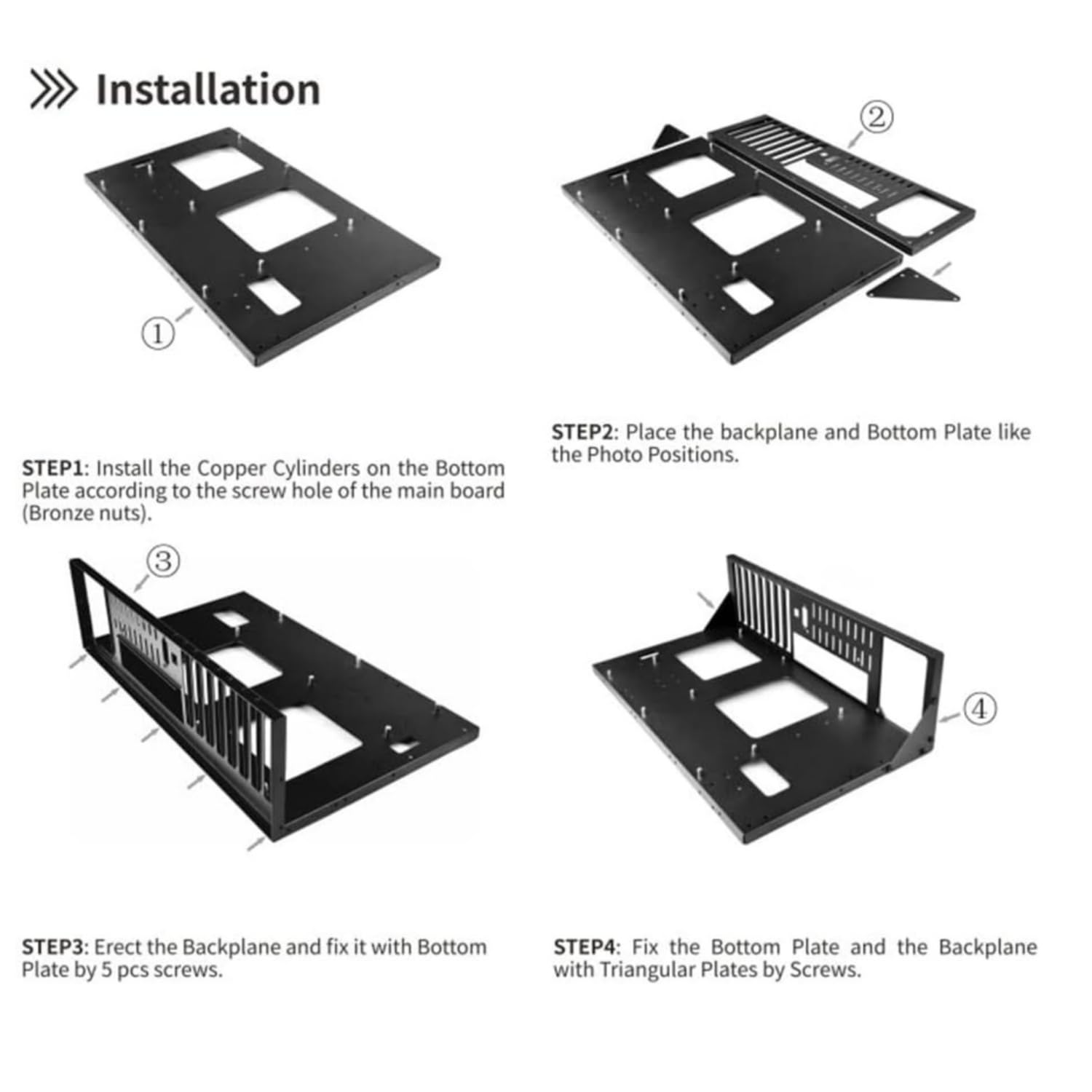 Installation

①

②

STEP1: Install the Copper Cylinders on the Bottom Plate according to the screw hole of the main board (Bronze nuts).

STEP2: Place the backplane and Bottom Plate like the Photo Positions.

③

④

STEP3: Erect the Backplane and fix it with Bottom Plate by 5 pcs screws.

STEP4: Fix the Bottom Plate and the Backplane with Triangular Plates by Screws.