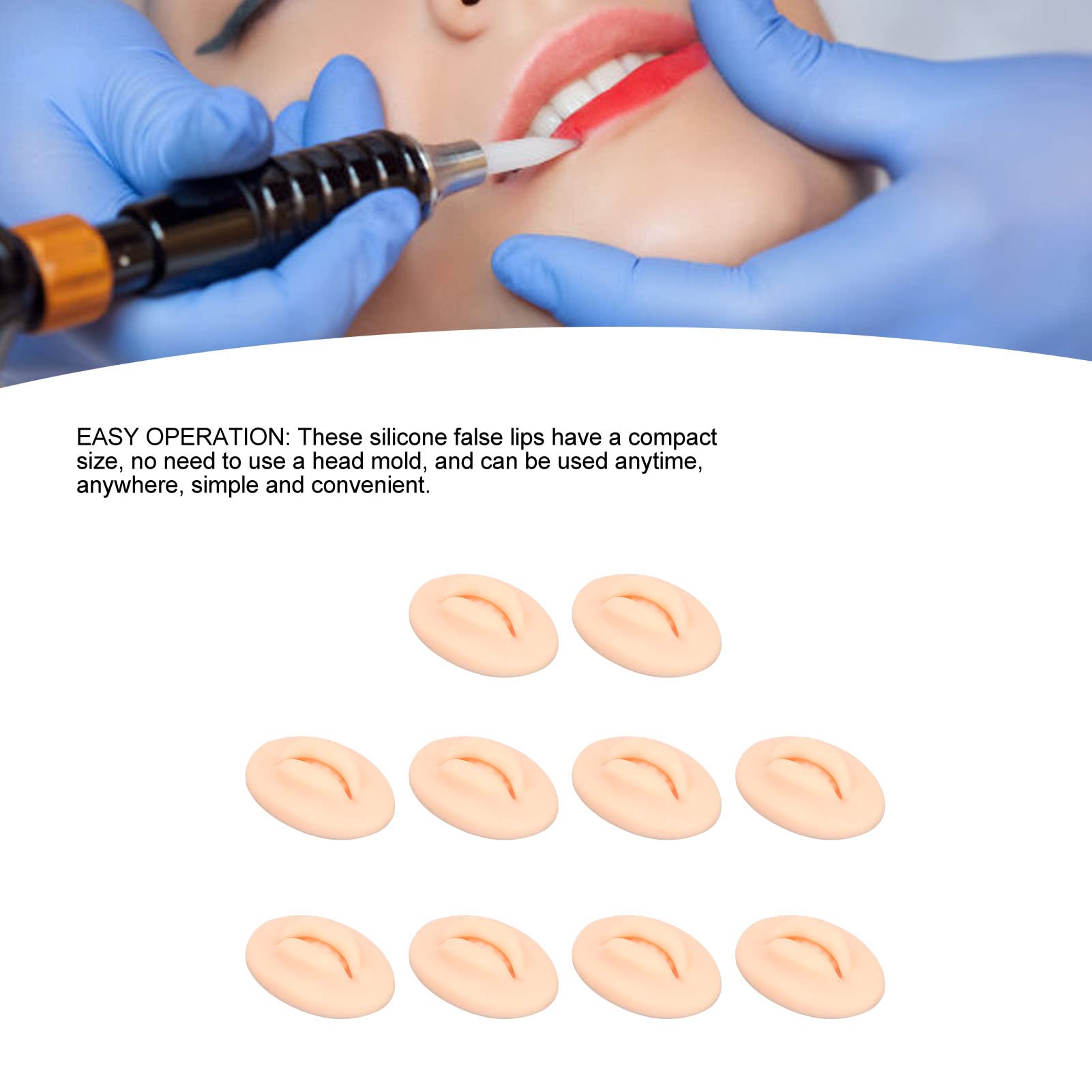 EASY OPERATION: These silicone false lips have a compact size, no need to use a head mold, and can be used anytime, anywhere, simple and convenient.