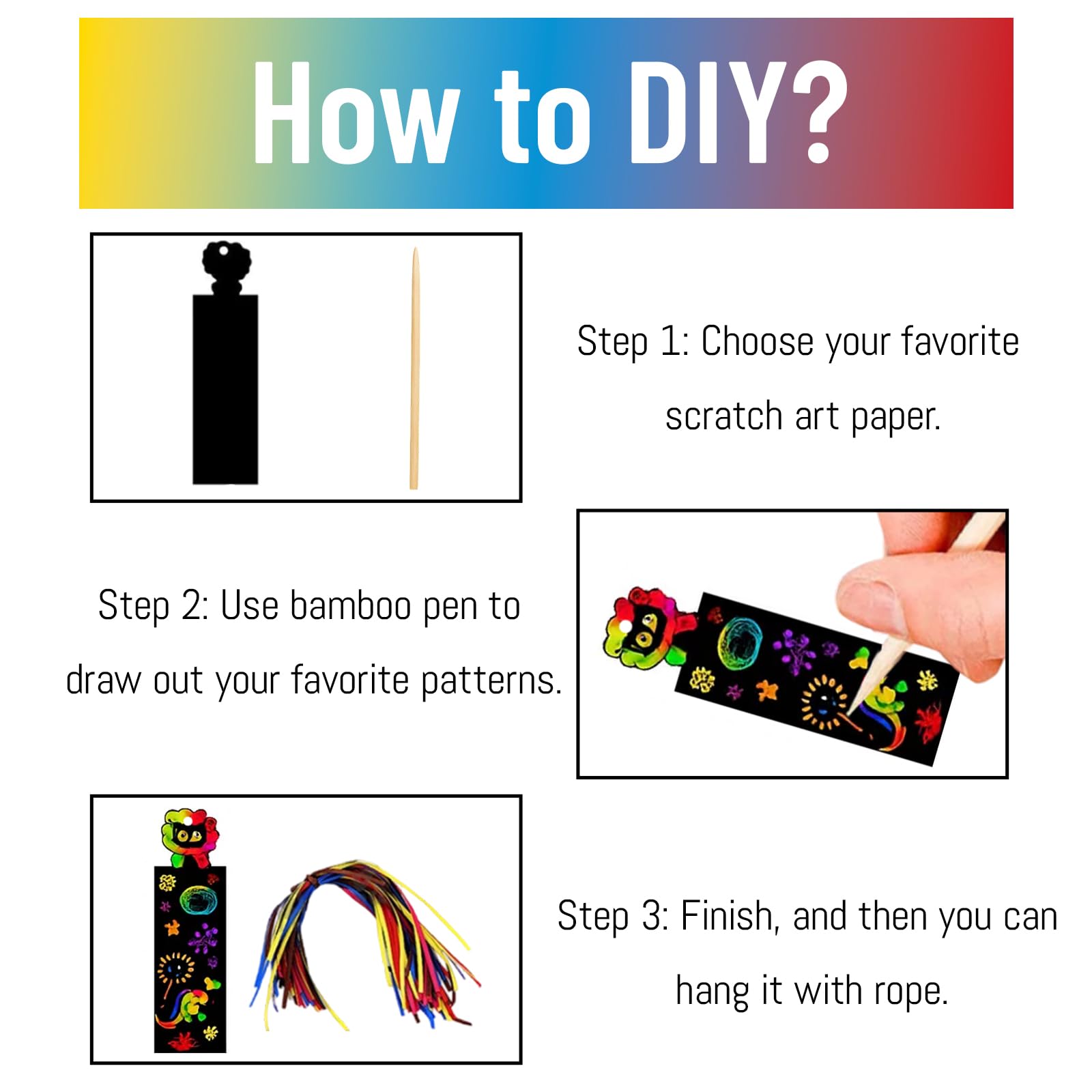 How to DIY?

Step 1: Choose your favorite scratch art paper.

Step 2: Use bamboo pen to draw out your favorite patterns.

Step 3: Finish, and then you can hang it with rope.