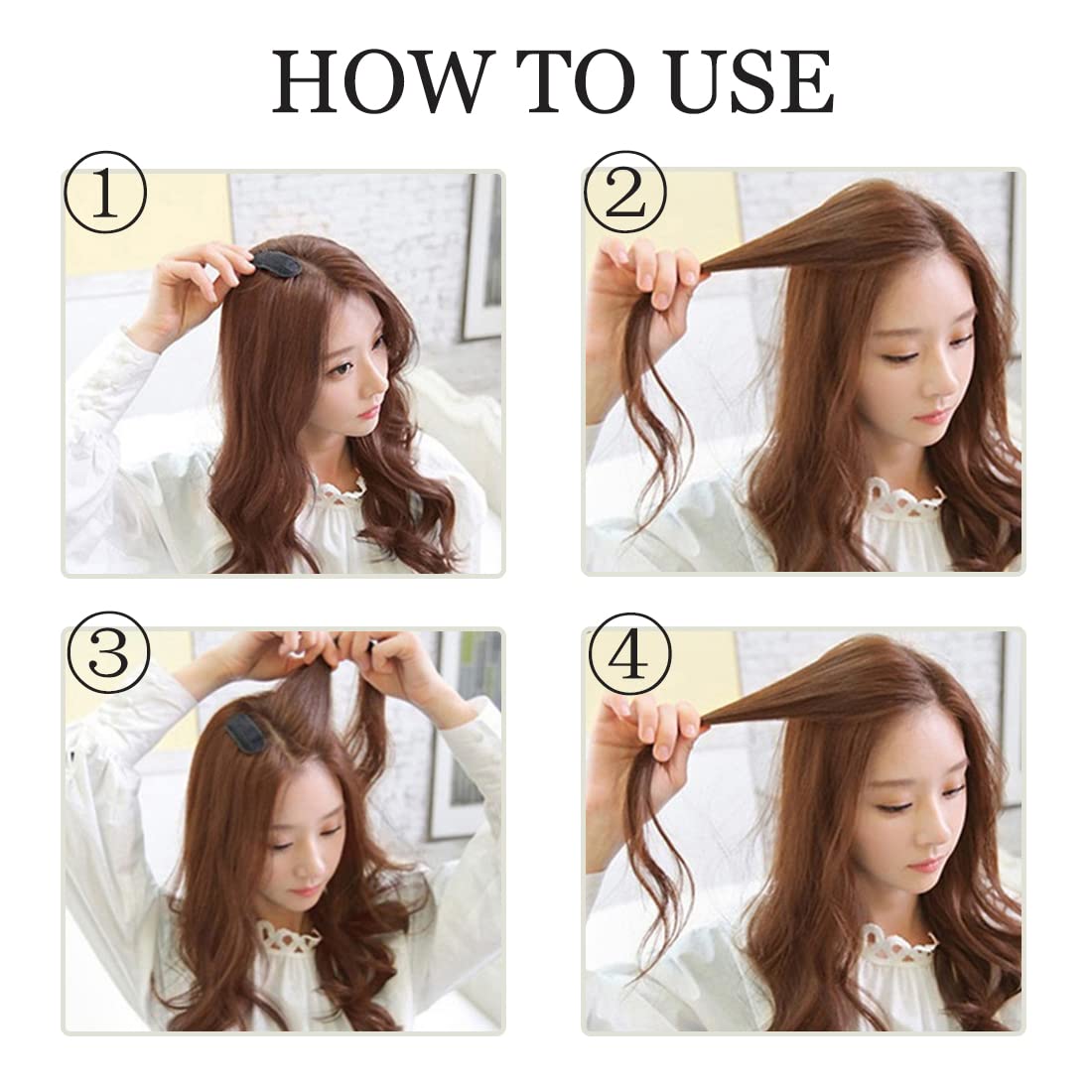 HOW TO USE

①

②

③

④