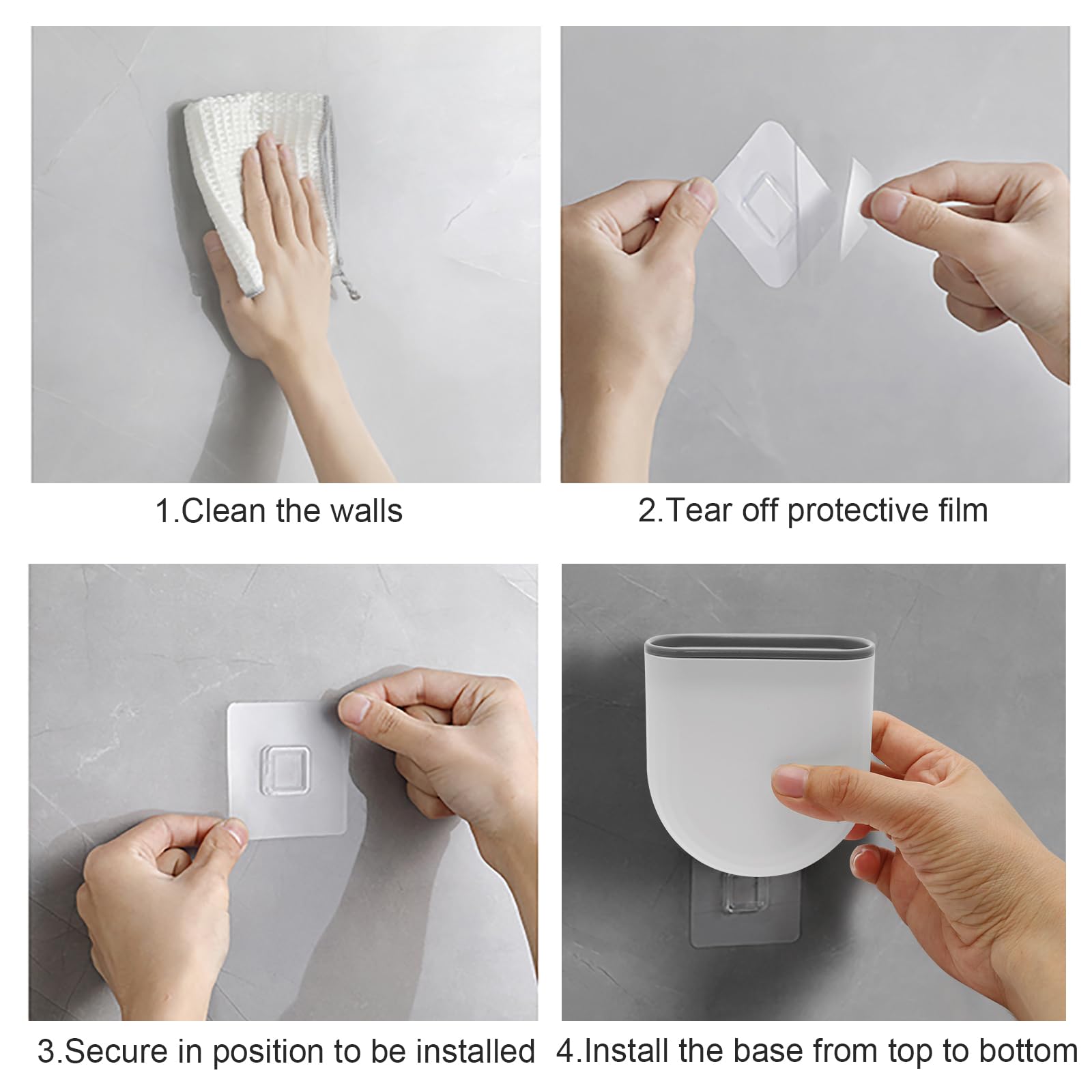 1.Clean the walls

2.Tear off protective film

3.Secure in position to be installed

4.Install the base from top to bottom