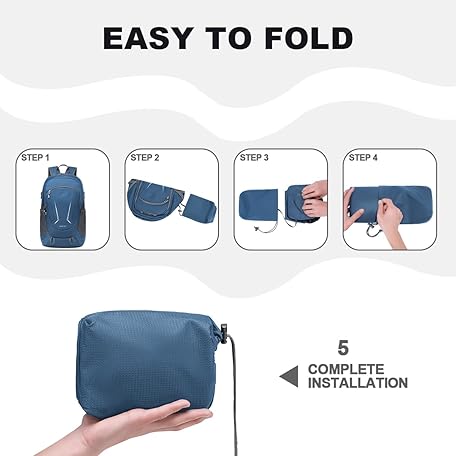 EASY TO FOLD

STEP 1

STEP 2

STEP 3

STEP 4

5
COMPLETE INSTALLATION