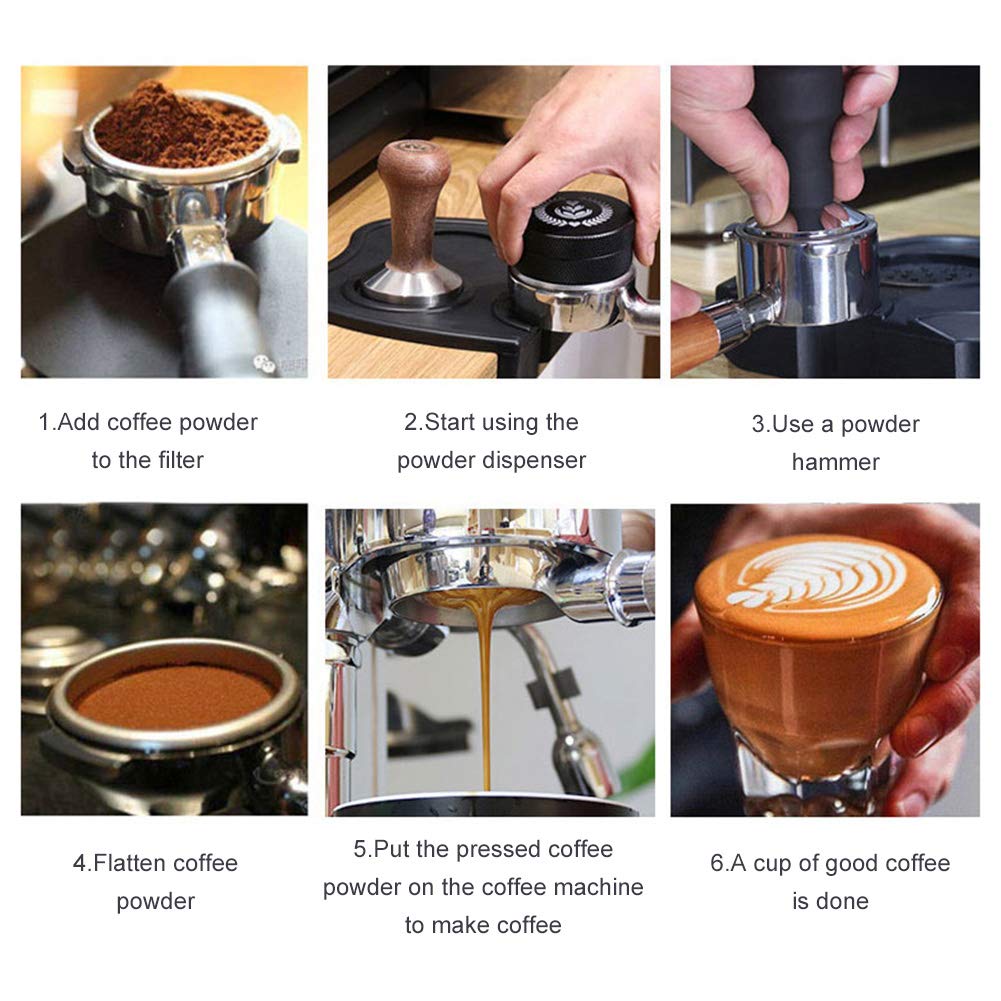 1.Add coffee powder to the filter

2.Start using the powder dispenser

3.Use a powder hammer

4.Flatten coffee powder

5.Put the pressed coffee powder on the coffee machine to make coffee

6.A cup of good coffee is done