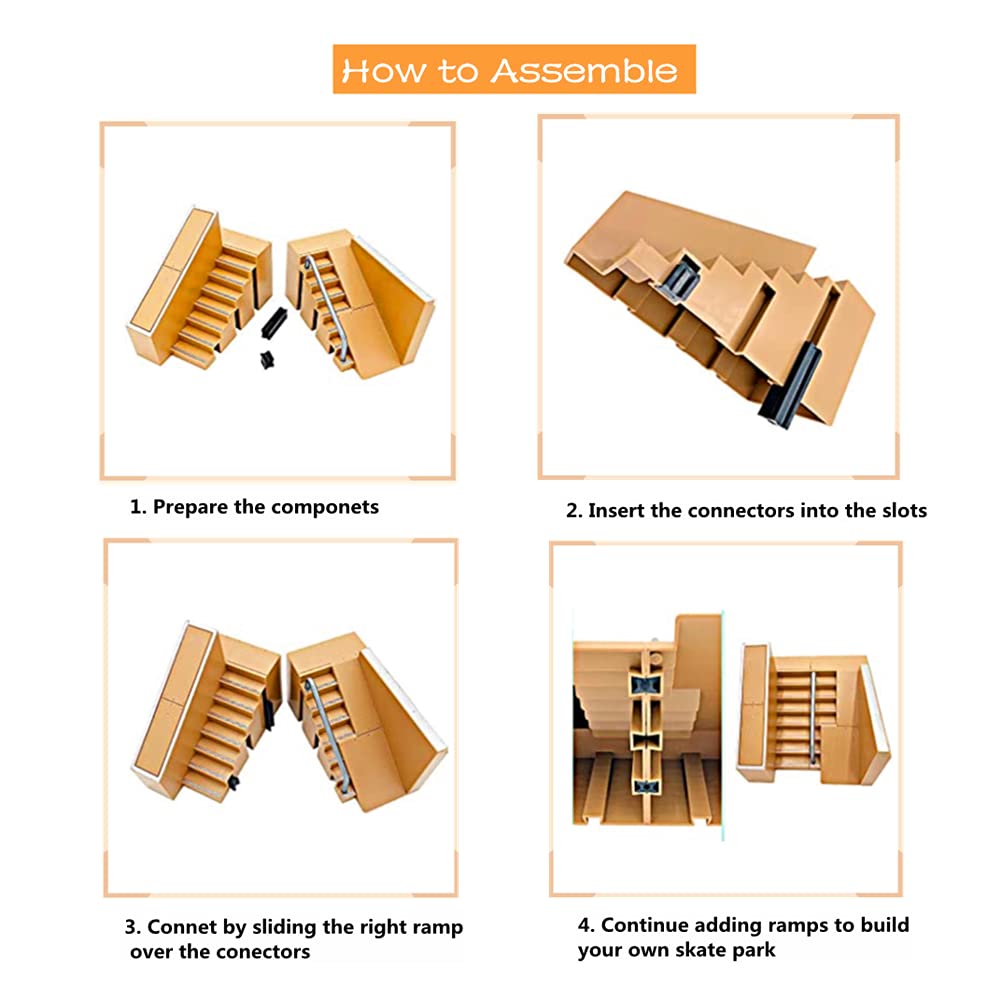 How to Assemble

1. Prepare the componets

2. Insert the connectors into the slots

3. Connet by sliding the right ramp over the conectors

4. Continue adding ramps to build your own skate park