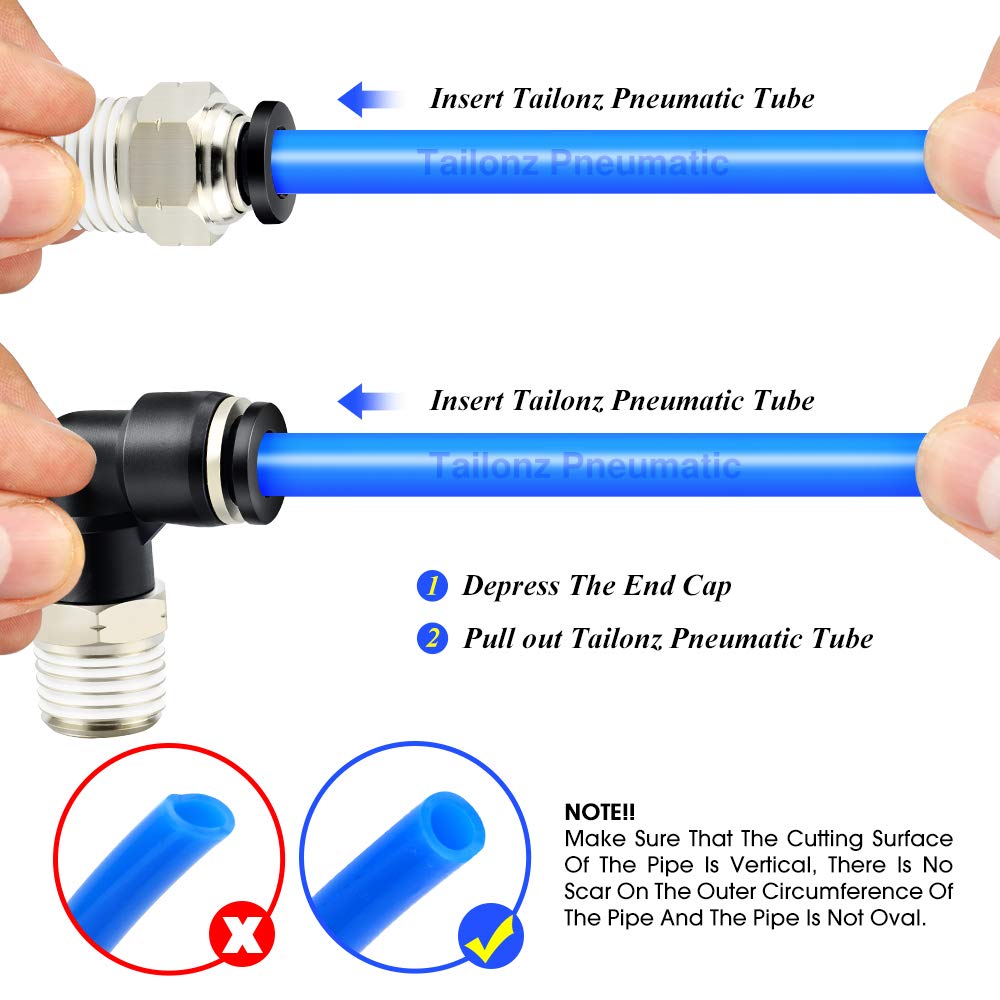 Insert Tailonz Pneumatic Tube

Tailonz Pneumatic

Insert Tailonz Pneumatic Tube

Tailonz Pneumatic

1 Depress The End Cap

2 Pull out Tailonz Pneumatic Tube

NOTE!!
Make Sure That The Cutting Surface Of The Pipe Is Vertical, There Is No Scar On The Outer Circumference Of The Pipe And The Pipe Is Not Oval.