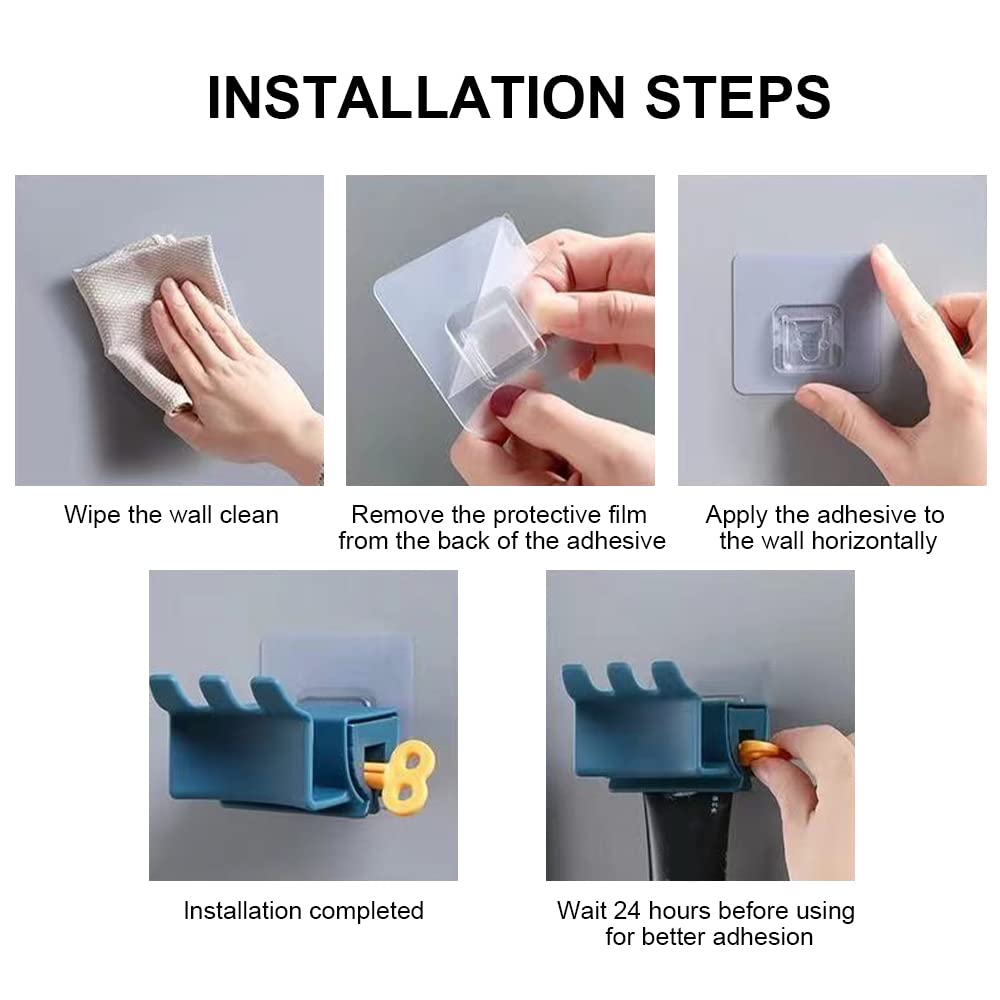 INSTALLATION STEPS

Wipe the wall clean

Remove the protective film from the back of the adhesive

Apply the adhesive to the wall horizontally

Installation completed

Wait 24 hours before using for better adhesion