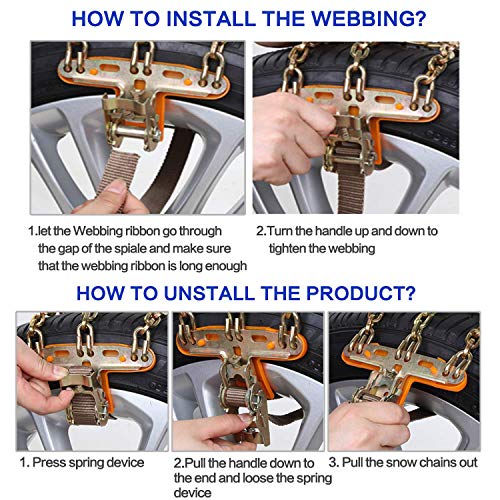 HOW TO INSTALL THE WEBBING?

1.let the Webbing ribbon go through the gap of the spiale and make sure that the webbing ribbon is long enough

2.Turn the handle up and down to tighten the webbing

HOW TO UNSTALL THE PRODUCT?

1. Press spring device

2.Pull the handle down to the end and loose the spring device

3. Pull the snow chains out