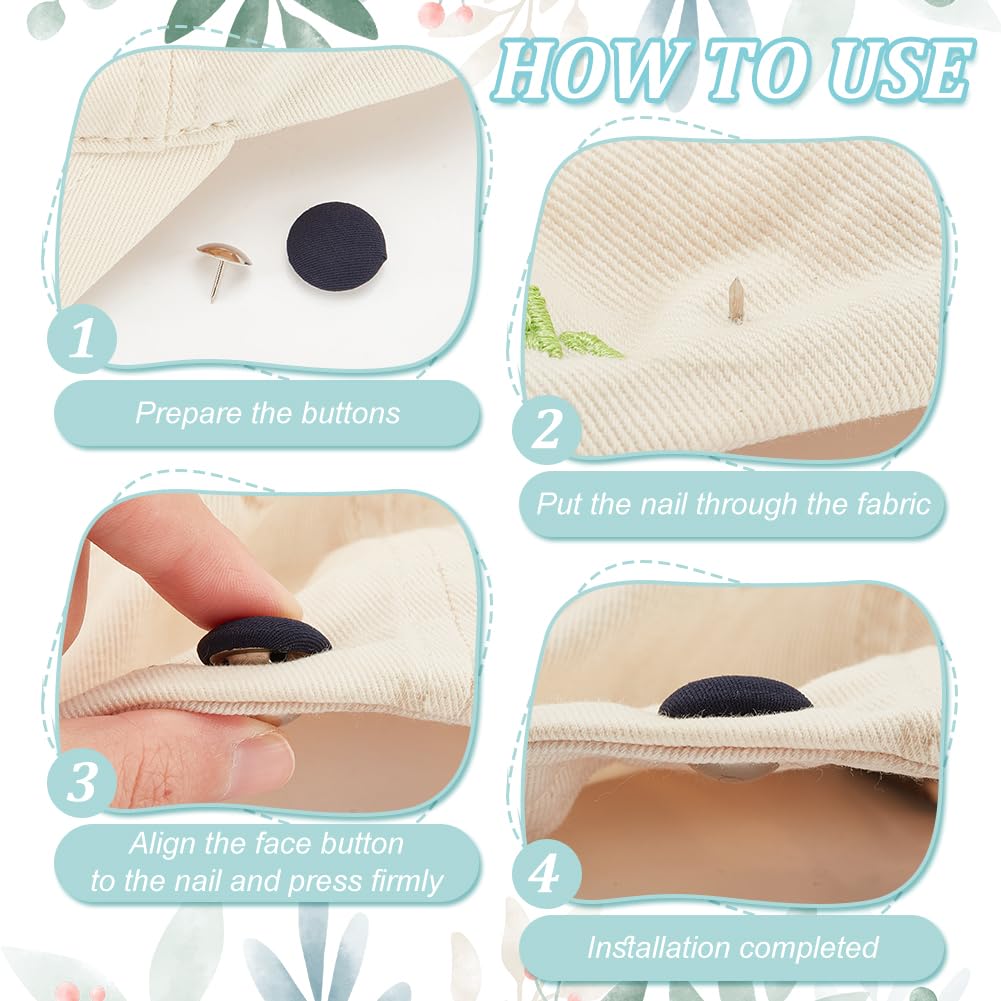 HOW TO USE

1

Prepare the buttons

2

Put the nail through the fabric

3

Align the face button to the nail and press firmly

4

Installation completed