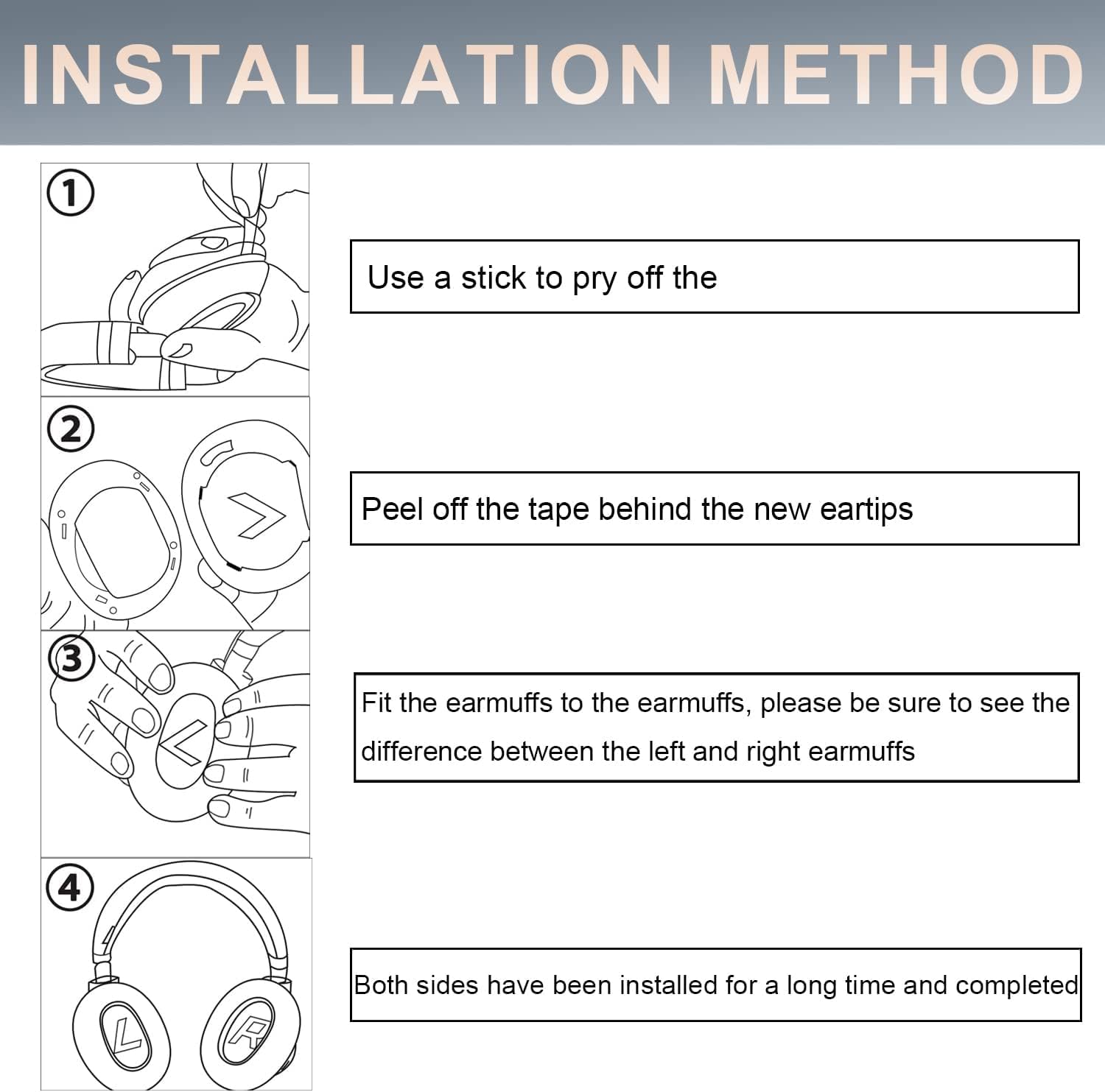 INSTALLATION METHOD

①

Use a stick to pry off the

②

Peel off the tape behind the new eartips

③

Fit the earmuffs to the earmuffs, please be sure to see the difference between the left and right earmuffs

④

L R

Both sides have been installed for a long time and completed