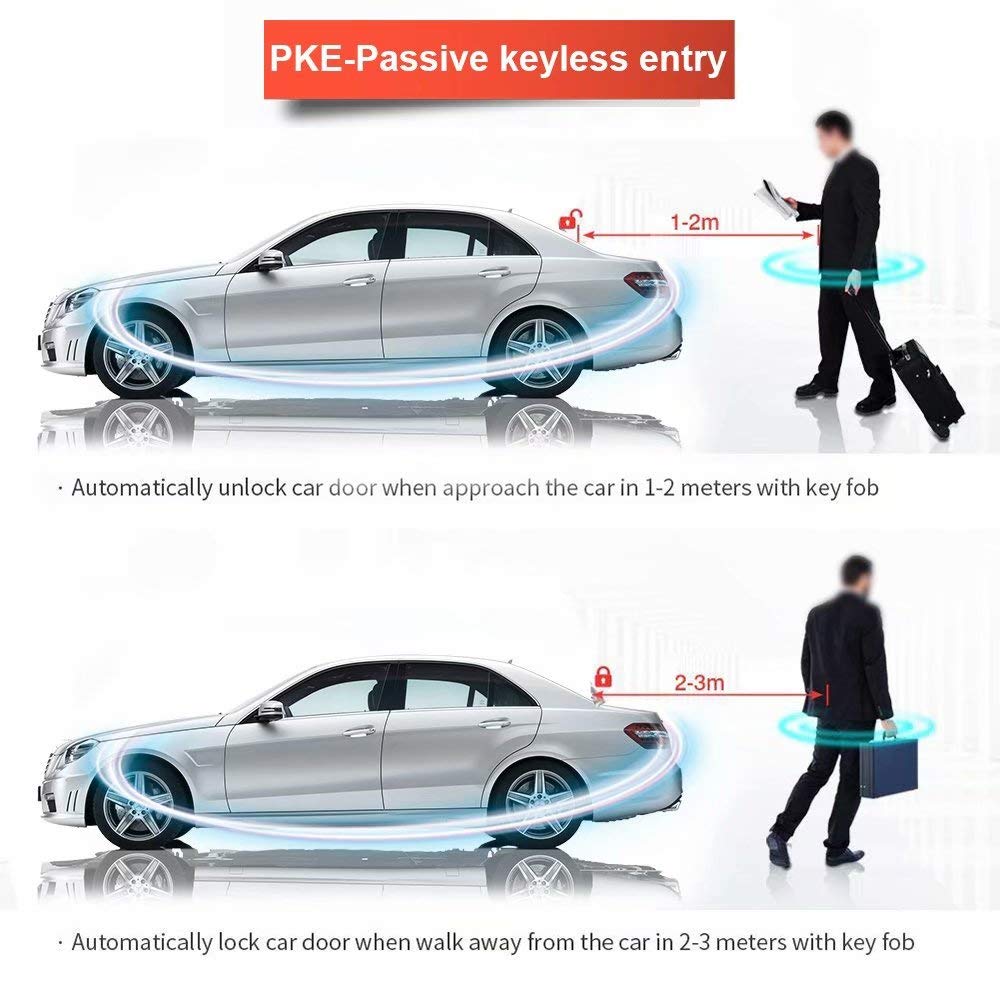 PKE-Passive keyless entry

1-2m

· Automatically unlock car door when approach the car in 1-2 meters with key fob

2-3m

· Automatically lock car door when walk away from the car in 2-3 meters with key fob