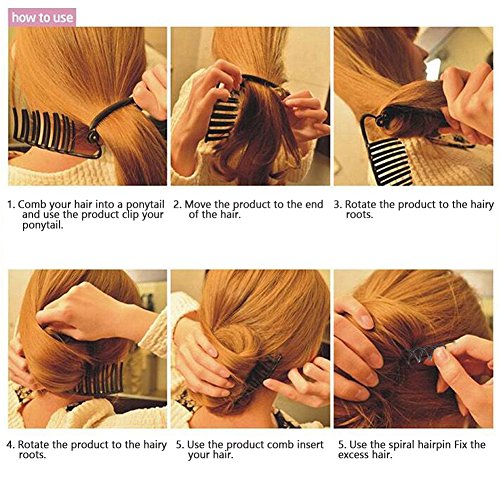 how to use

1. Comb your hair into a ponytail and use the product clip your ponytail.

2. Move the product to the end of the hair.

3. Rotate the product to the hairy roots.

4. Rotate the product to the hairy roots.

5. Use the product comb insert your hair.

5. Use the spiral hairpin Fix the excess hair.