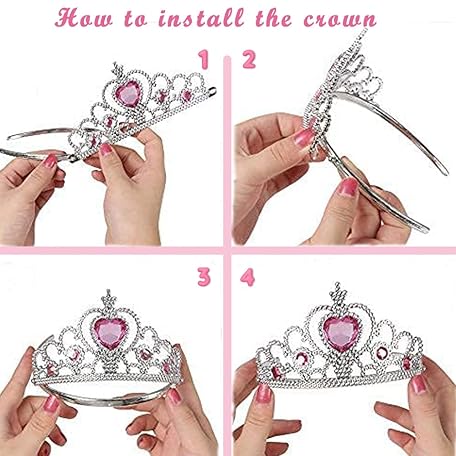 How to install the crown

1

2

3

4