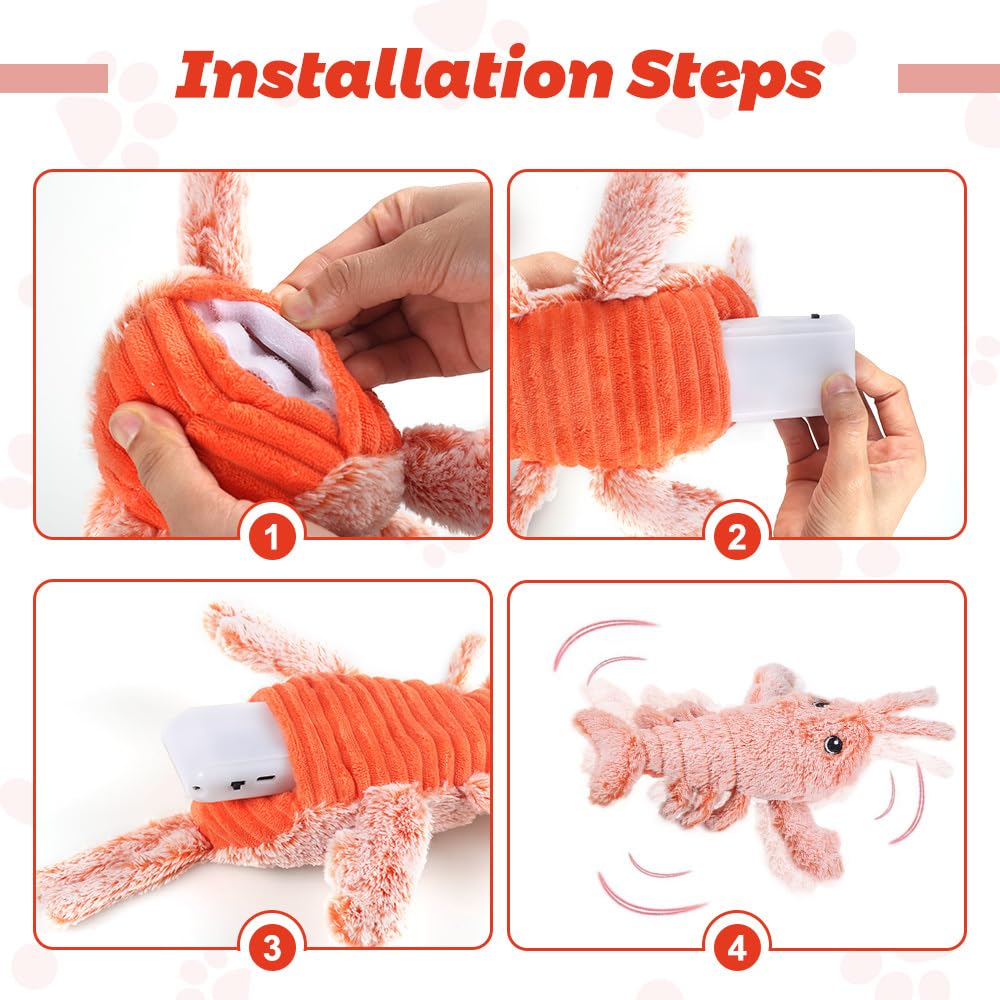 Installation Steps

1

2

3

4