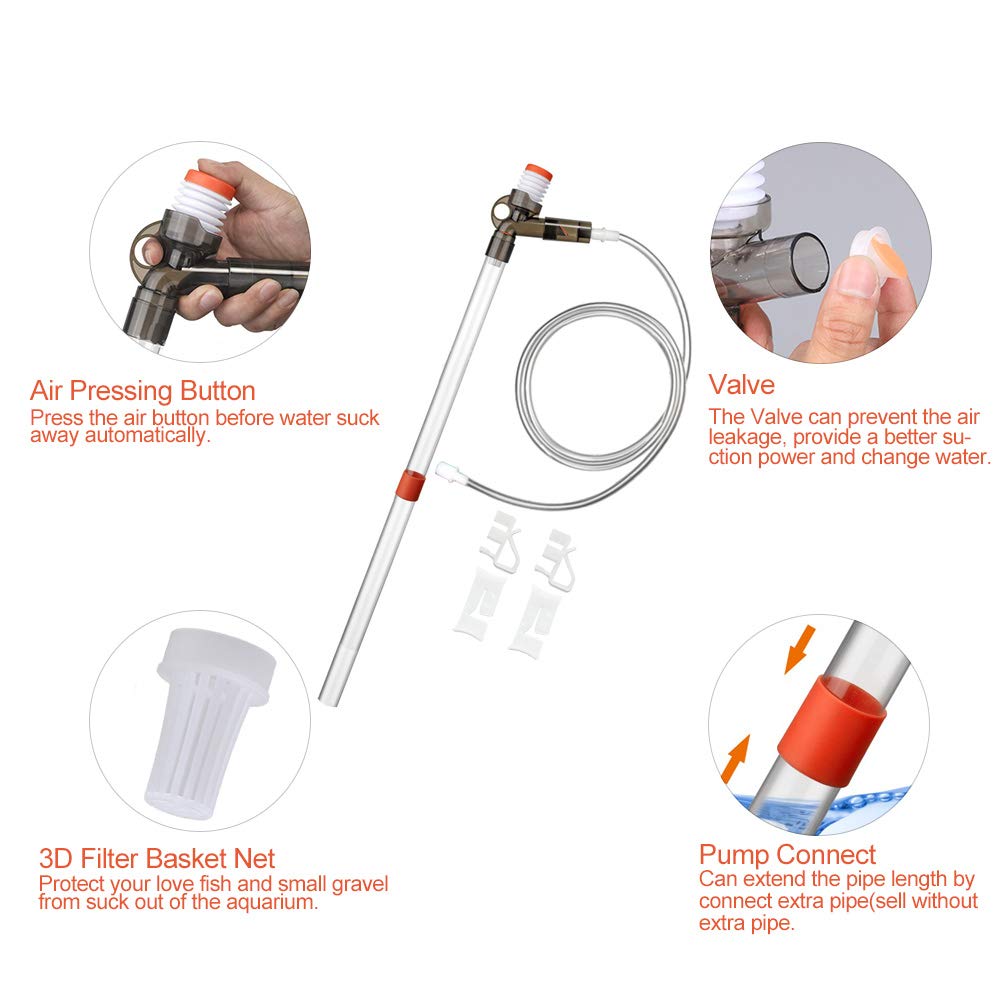 Air Pressing Button
Press the air button before water suck away automatically.

Valve
The Valve can prevent the air leakage, provide a better suction power and change water.

3D Filter Basket Net
Protect your love fish and small gravel from suck out of the aquarium.

Pump Connect
Can extend the pipe length by connect extra pipe(sell without extra pipe.