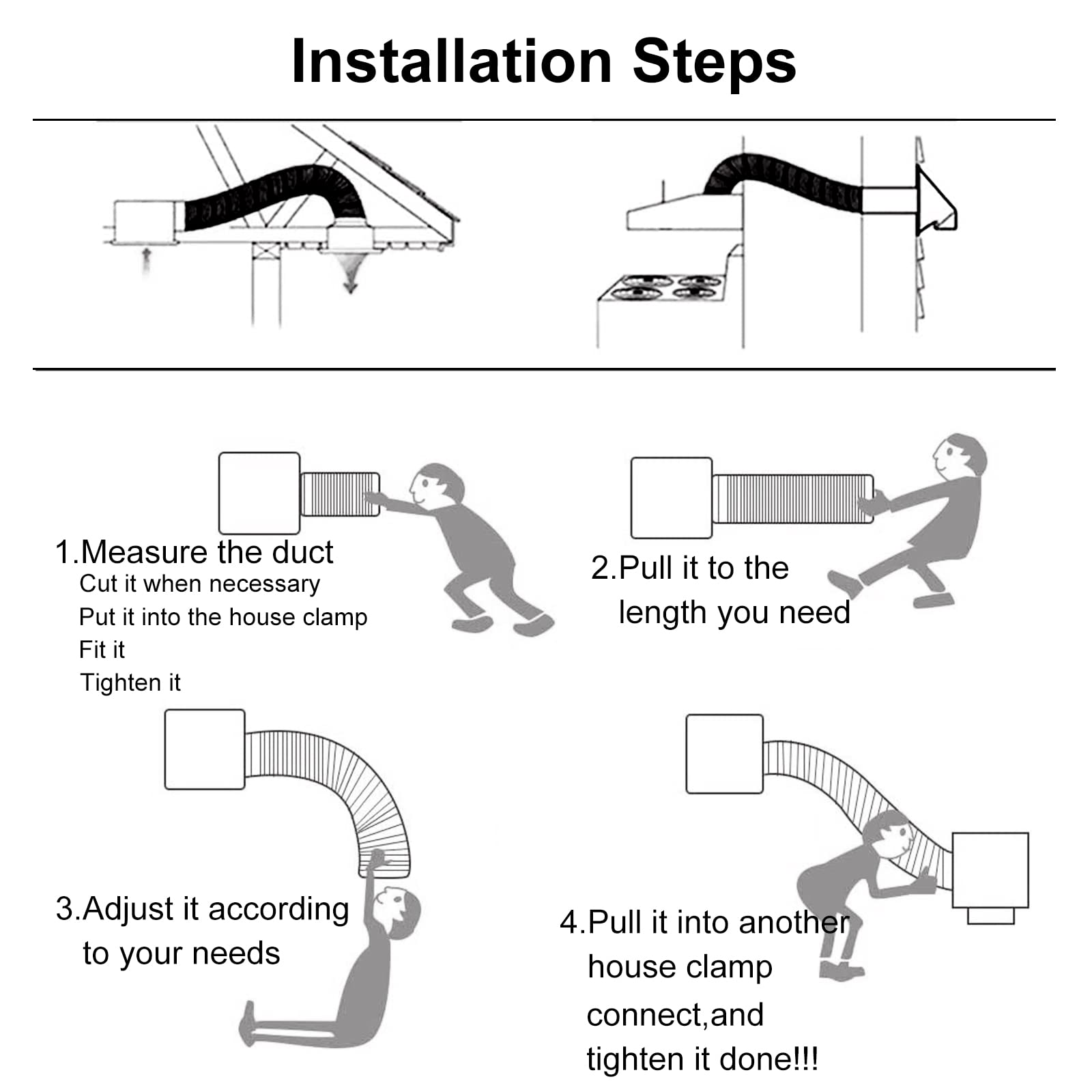 Installation Steps

1.Measure the duct
Cut it when necessary
Put it into the house clamp
Fit it
Tighten it

2.Pull it to the length you need

3.Adjust it according to your needs

4.Pull it into another house clamp connect,and tighten it done!!!